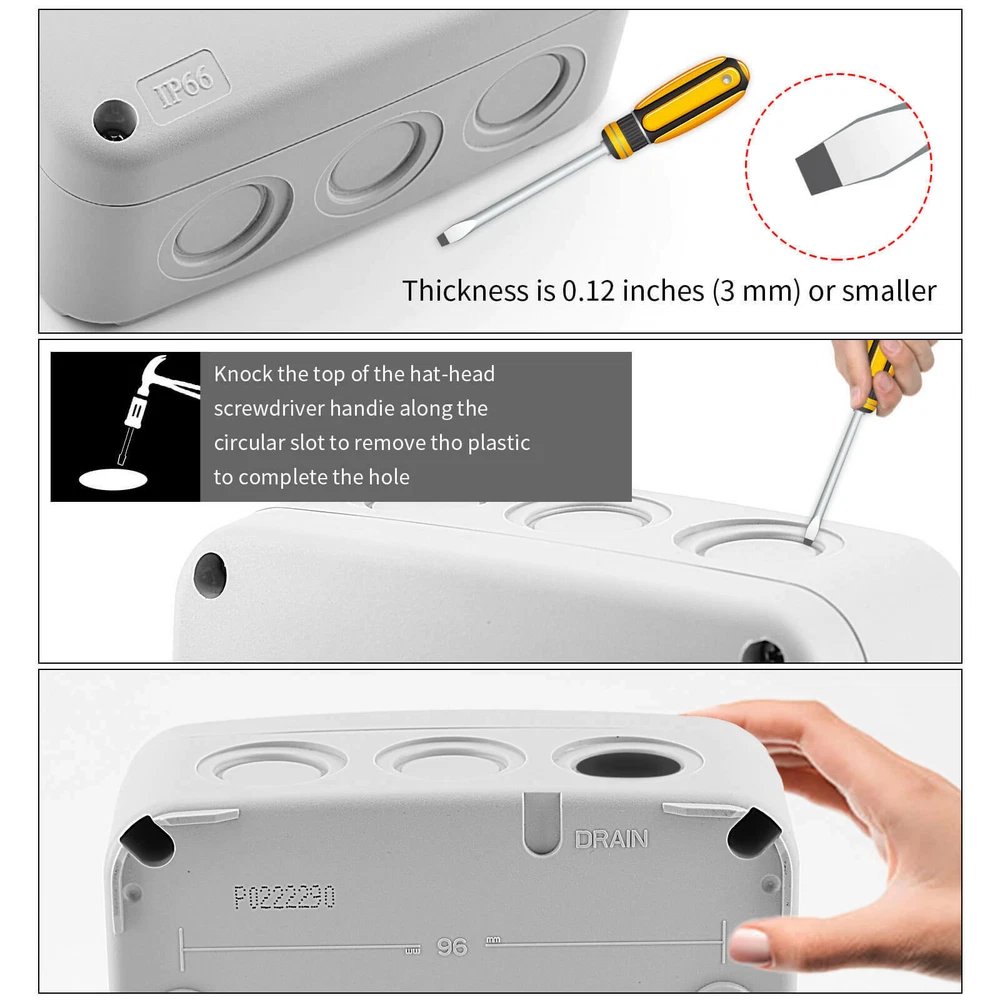 IP66

Thickness is 0.12 inches (3 mm) or smaller

Knock the top of the hat-head screwdriver handie along the circular slot to remove tho plastic to complete the hole

DRAIN

P0222290

mm 96 mm