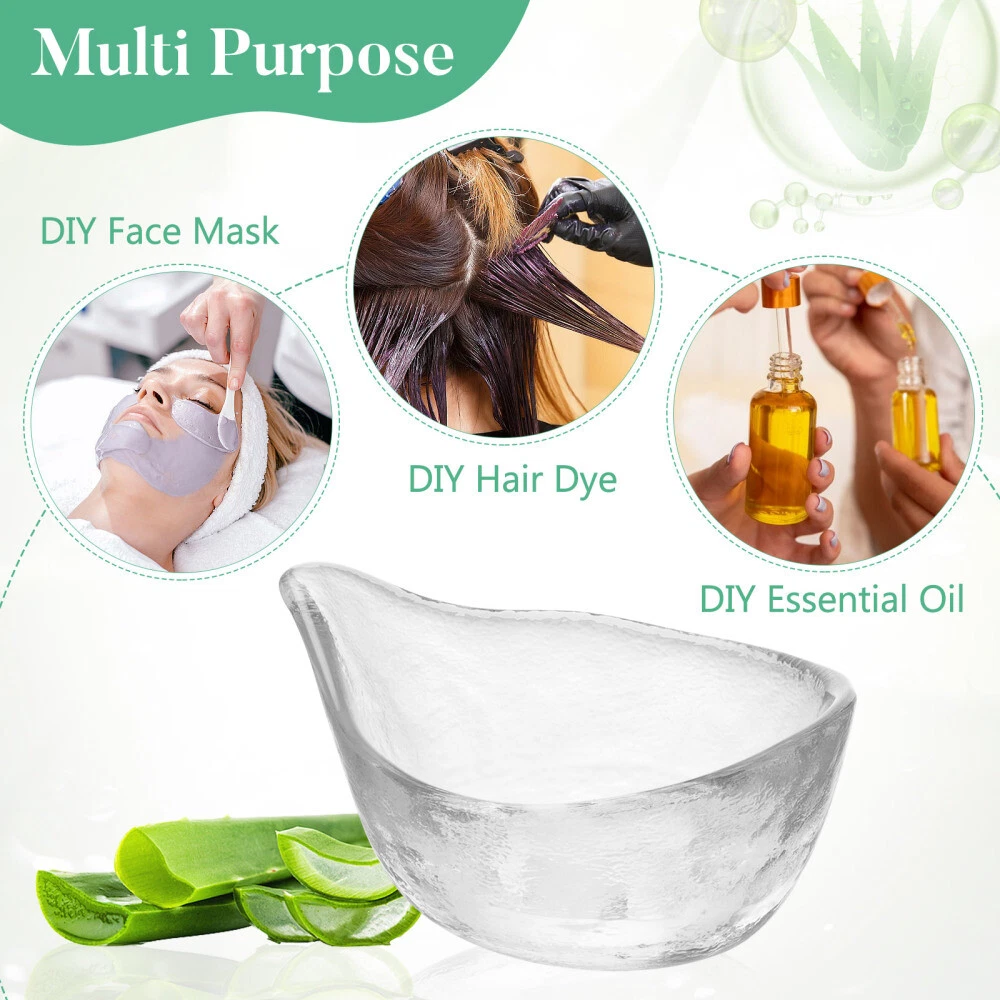 Multi Purpose

DIY Face Mask

DIY Hair Dye

DIY Essential Oil