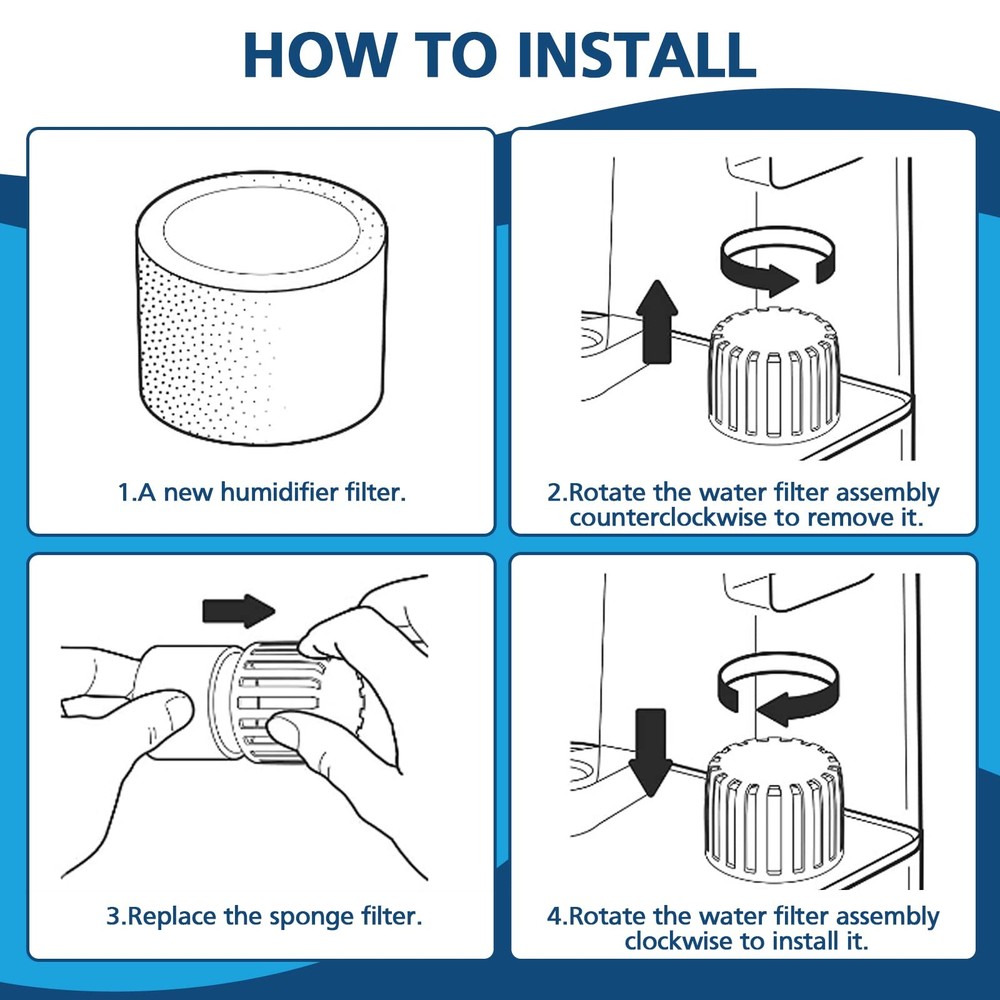 HOW TO INSTALL

1.A new humidifier filter.

2.Rotate the water filter assembly counterclockwise to remove it.

3.Replace the sponge filter.

4.Rotate the water filter assembly clockwise to install it.