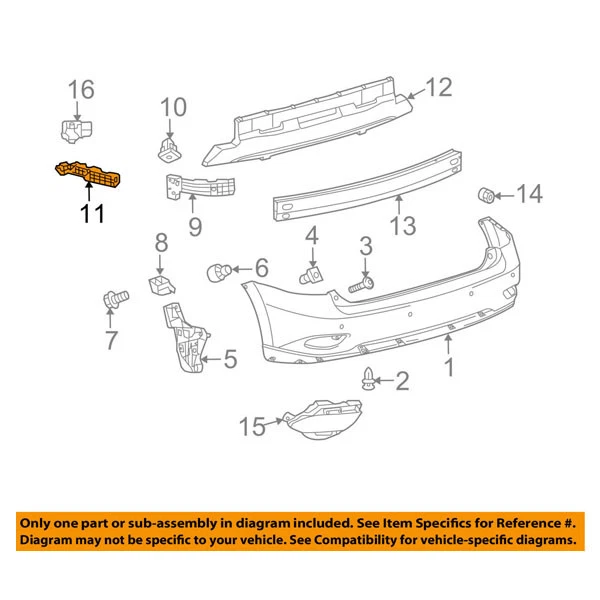 16
10
12
11
9
13
14
8
4
3
6
7
5
1
2
15

Only one part or sub-assembly in diagram included. See Item Specifics for Reference #.
Diagram may not be specific to your vehicle. See Compatibility for vehicle-specific diagrams.