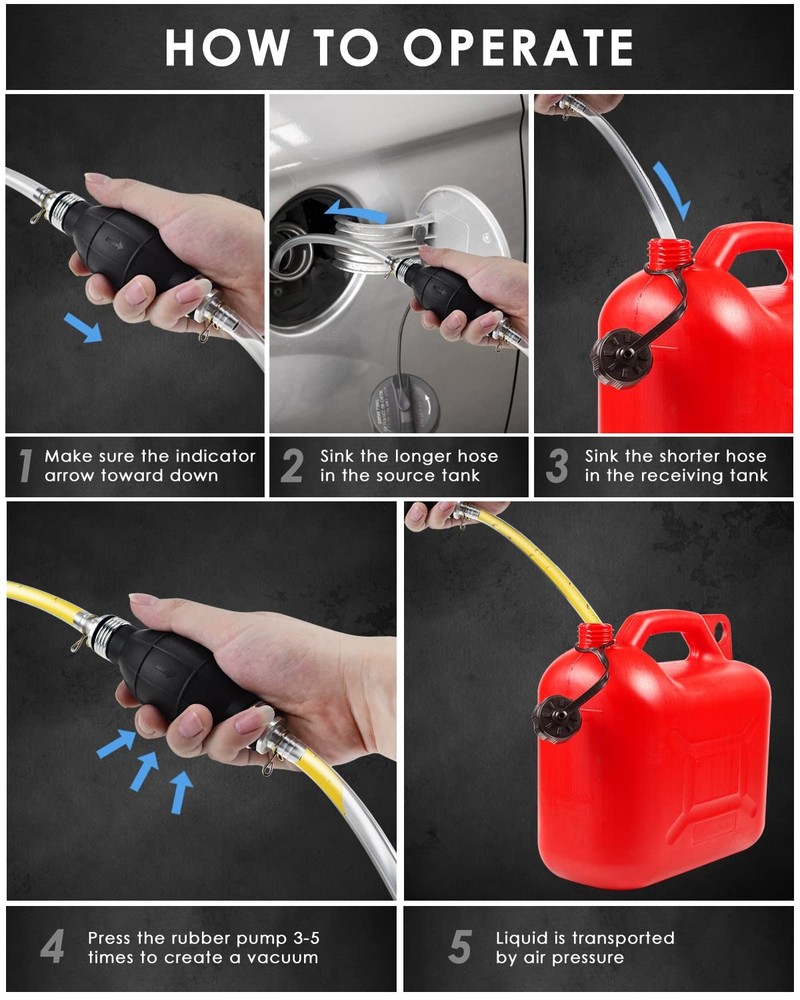 HOW TO OPERATE

1 Make sure the indicator arrow toward down

2 Sink the longer hose in the source tank

3 Sink the shorter hose in the receiving tank

4 Press the rubber pump 3-5 times to create a vacuum

5 Liquid is transported by air pressure