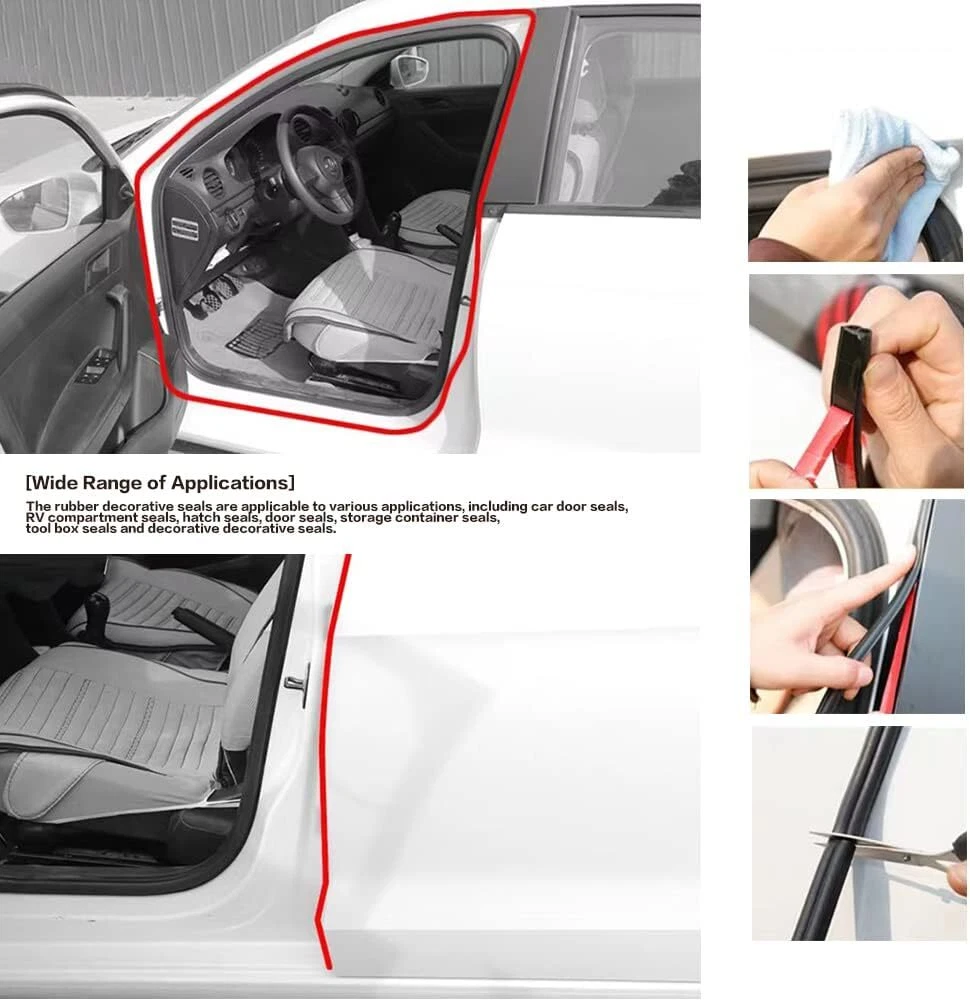 [Wide Range of Applications]

The rubber decorative seals are applicable to various applications, including car door seals, RV compartment seals, hatch seals, door seals, storage container seals, tool box seals and decorative decorative seals.