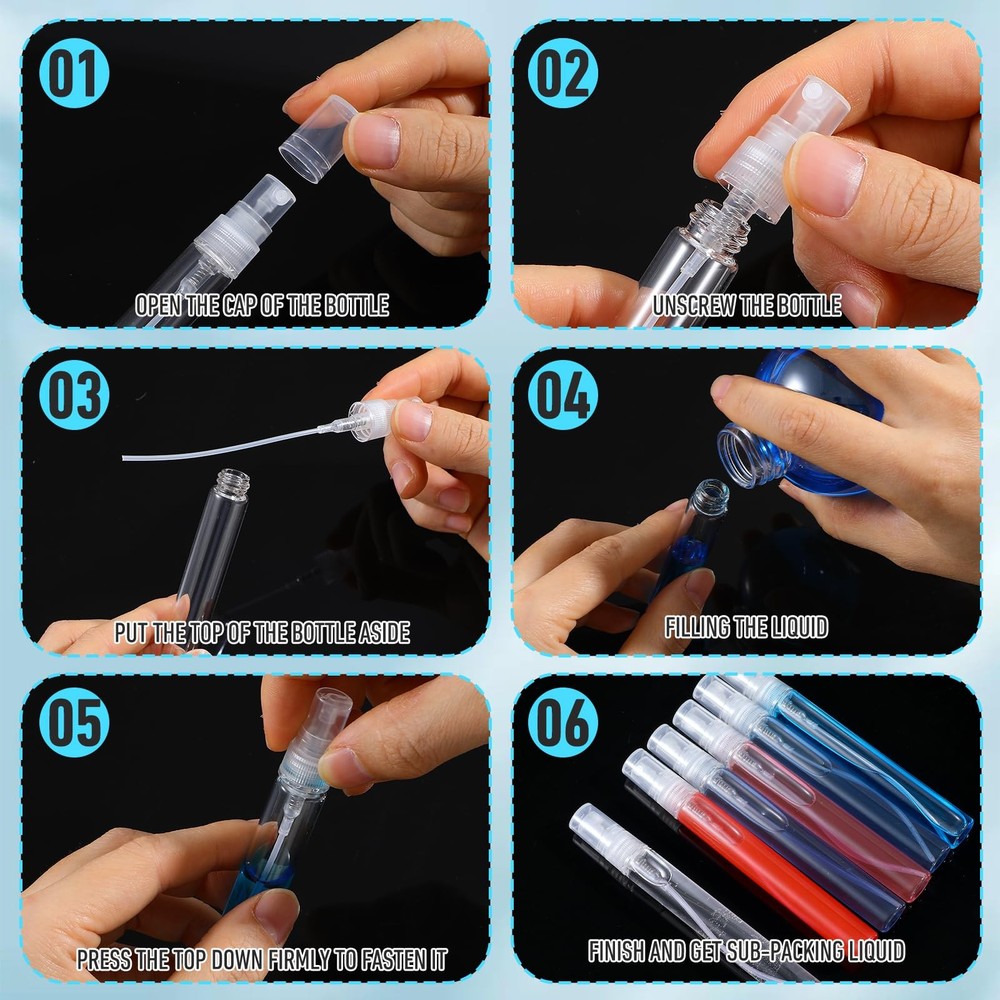 01
OPEN THE CAP OF THE BOTTLE

02
UNSCREW THE BOTTLE

03
PUT THE TOP OF THE BOTTLE ASIDE

04
FILLING THE LIQUID

05
PRESS THE TOP DOWN FIRMLY TO FASTEN IT

06
FINISH AND GET SUB-PACKING LIQUID