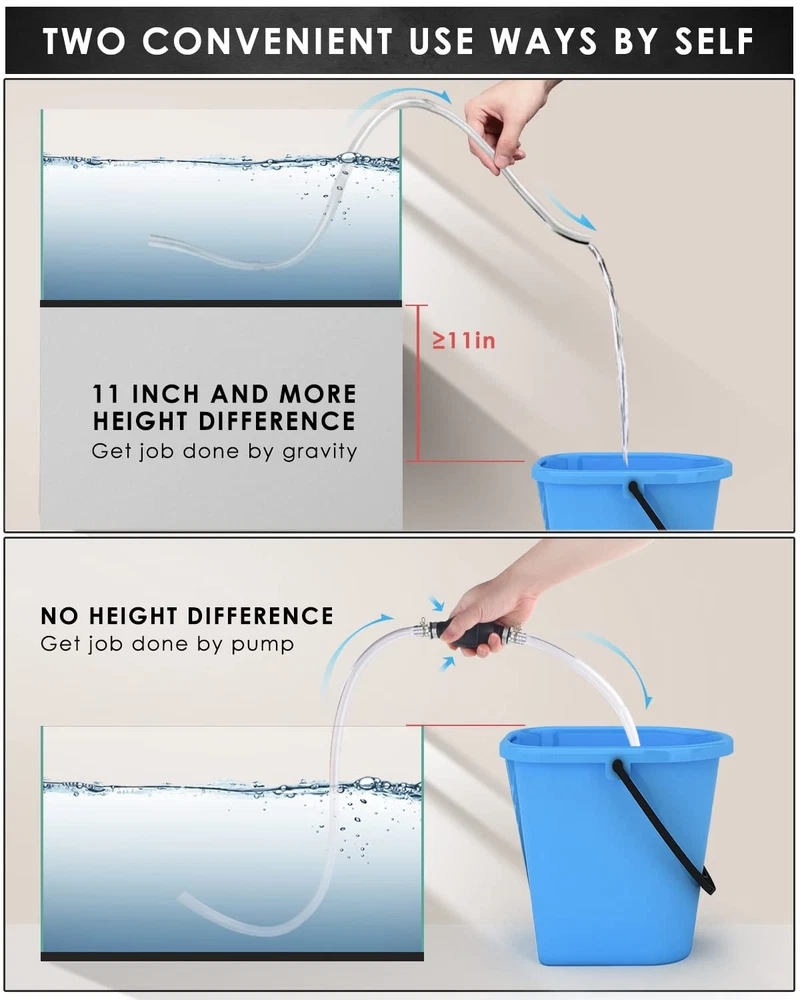 TWO CONVENIENT USE WAYS BY SELF

≥11in

11 INCH AND MORE HEIGHT DIFFERENCE
Get job done by gravity

NO HEIGHT DIFFERENCE
Get job done by pump