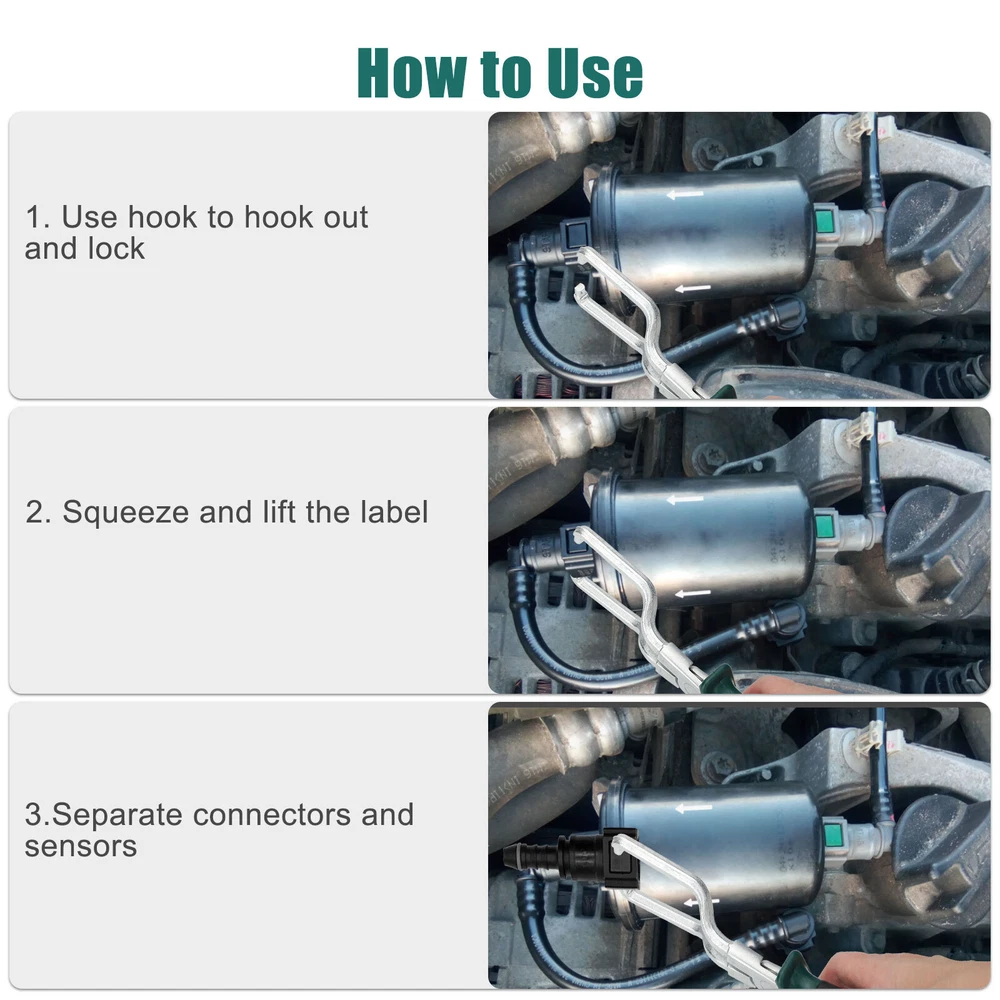 How to Use

1. Use hook to hook out and lock

2. Squeeze and lift the label

3.Separate connectors and sensors