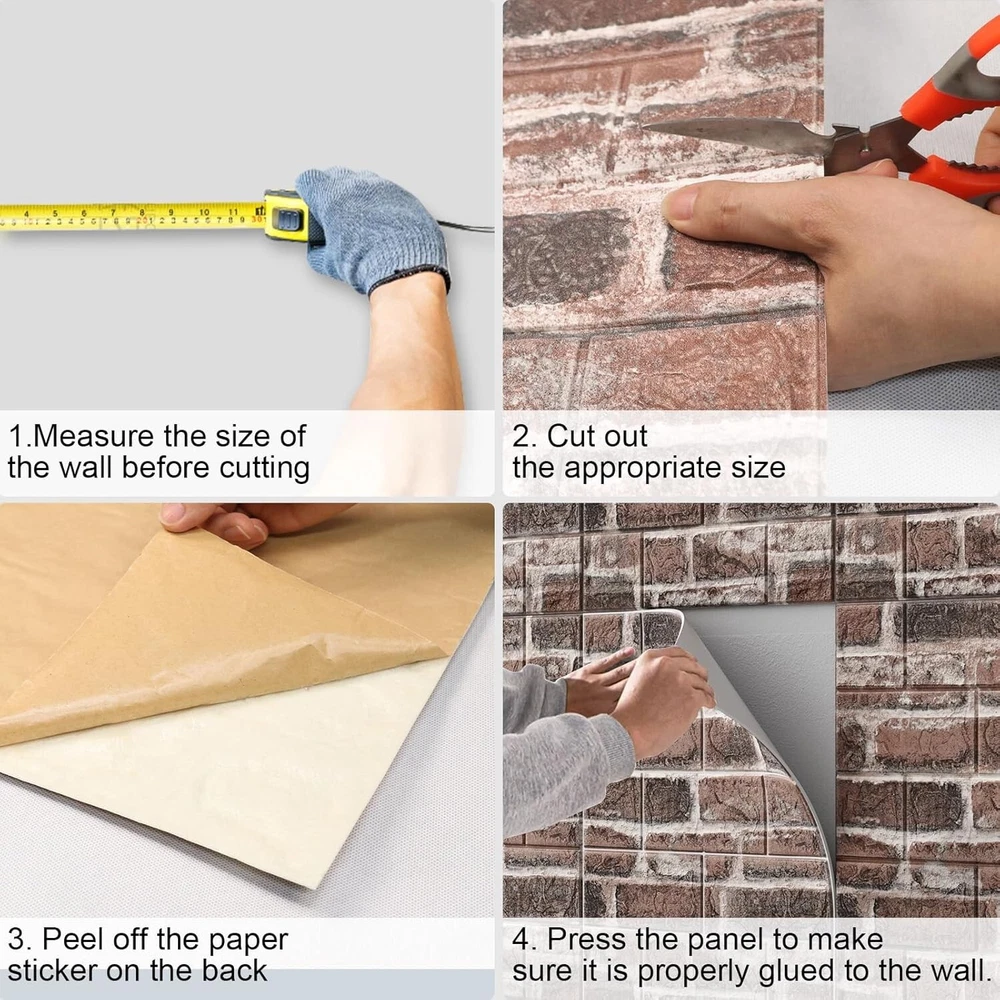 1.Measure the size of the wall before cutting

2. Cut out the appropriate size

3. Peel off the paper sticker on the back

4. Press the panel to make sure it is properly glued to the wall.