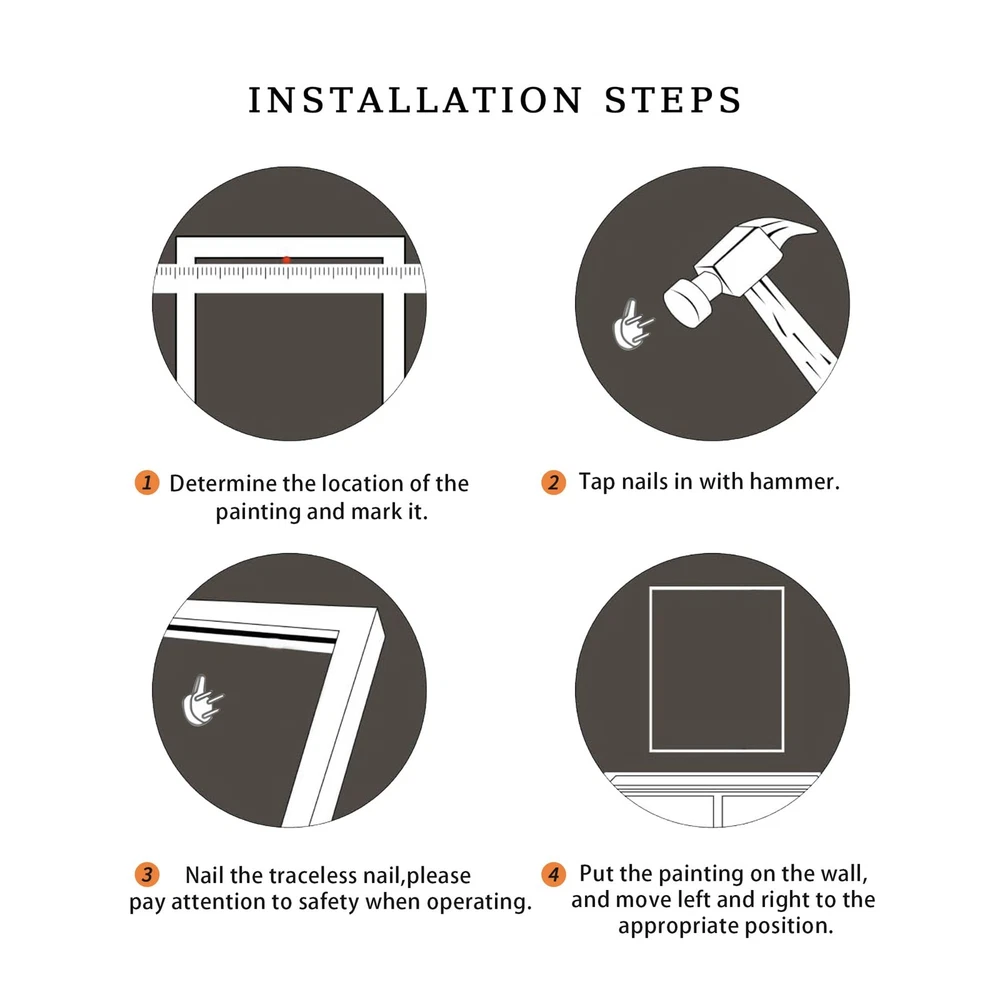 INSTALLATION STEPS

1 Determine the location of the painting and mark it.

2 Tap nails in with hammer.

3 Nail the traceless nail,please pay attention to safety when operating.

4 Put the painting on the wall, and move left and right to the appropriate position.