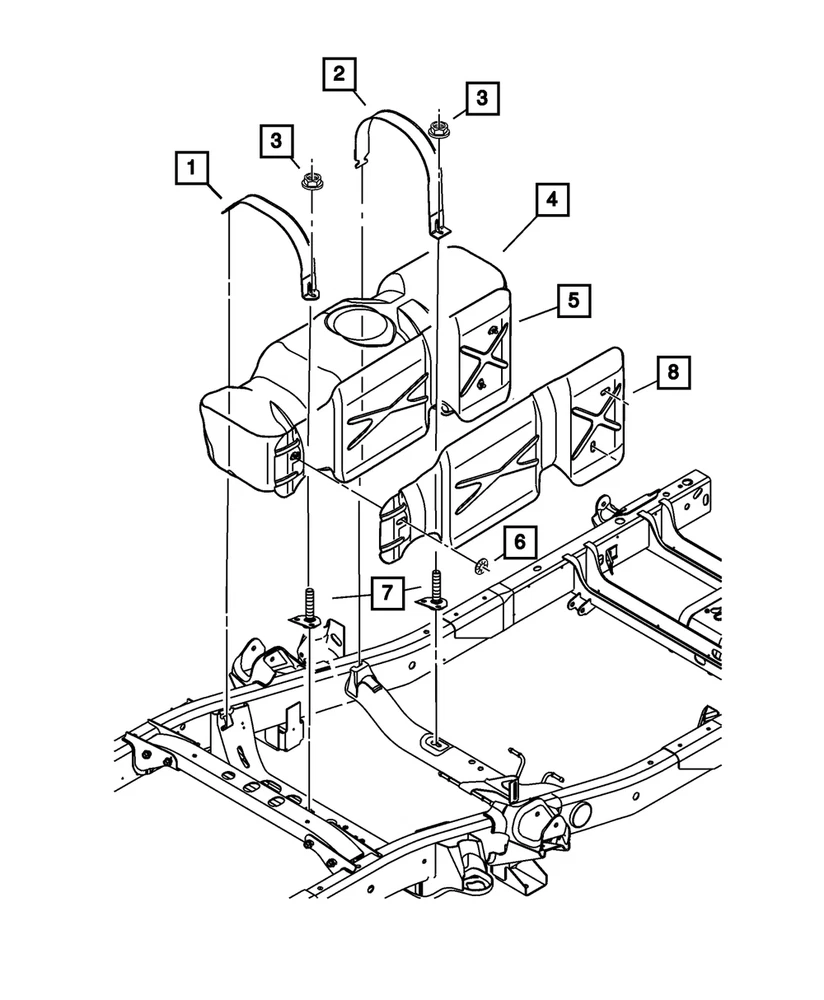 2
3
3
1
4
5
8
6
7