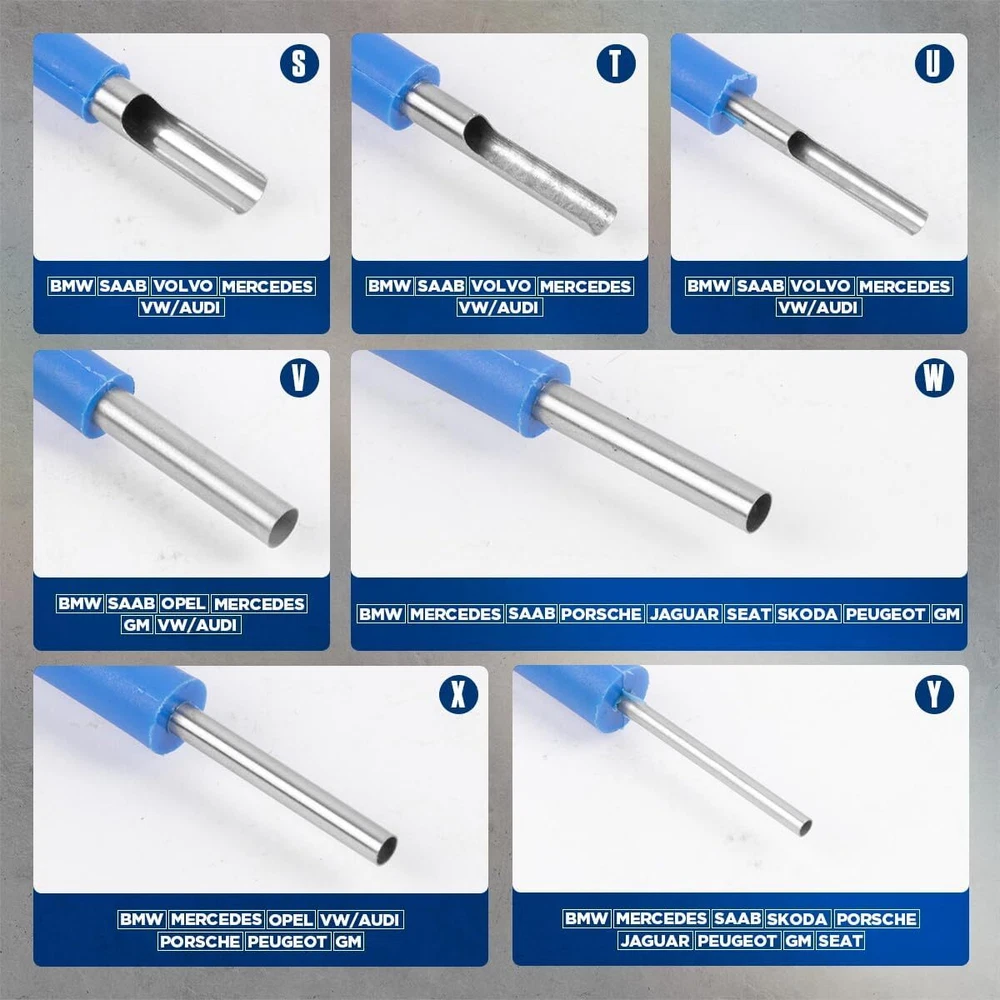 S

BMW SAAB VOLVO MERCEDES VW/AUDI

T

BMW SAAB VOLVO MERCEDES VW/AUDI

U

BMW SAAB VOLVO MERCEDES VW/AUDI

V

BMW SAAB OPEL MERCEDES GM VW/AUDI

W

BMW MERCEDES SAAB PORSCHE JAGUAR SEAT SKODA PEUGEOT GM

X

BMW MERCEDES OPEL VW/AUDI PORSCHE PEUGEOT GM

Y

BMW MERCEDES SAAB SKODA PORSCHE JAGUAR PEUGEOT GM SEAT