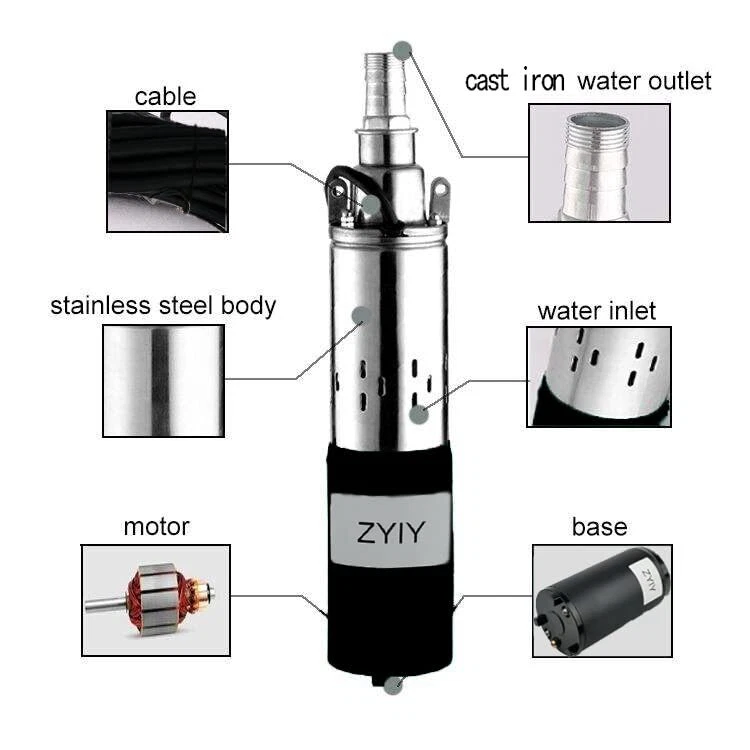 cable

cast iron water outlet

stainless steel body

water inlet

ZYIY

motor

base

ZYIY