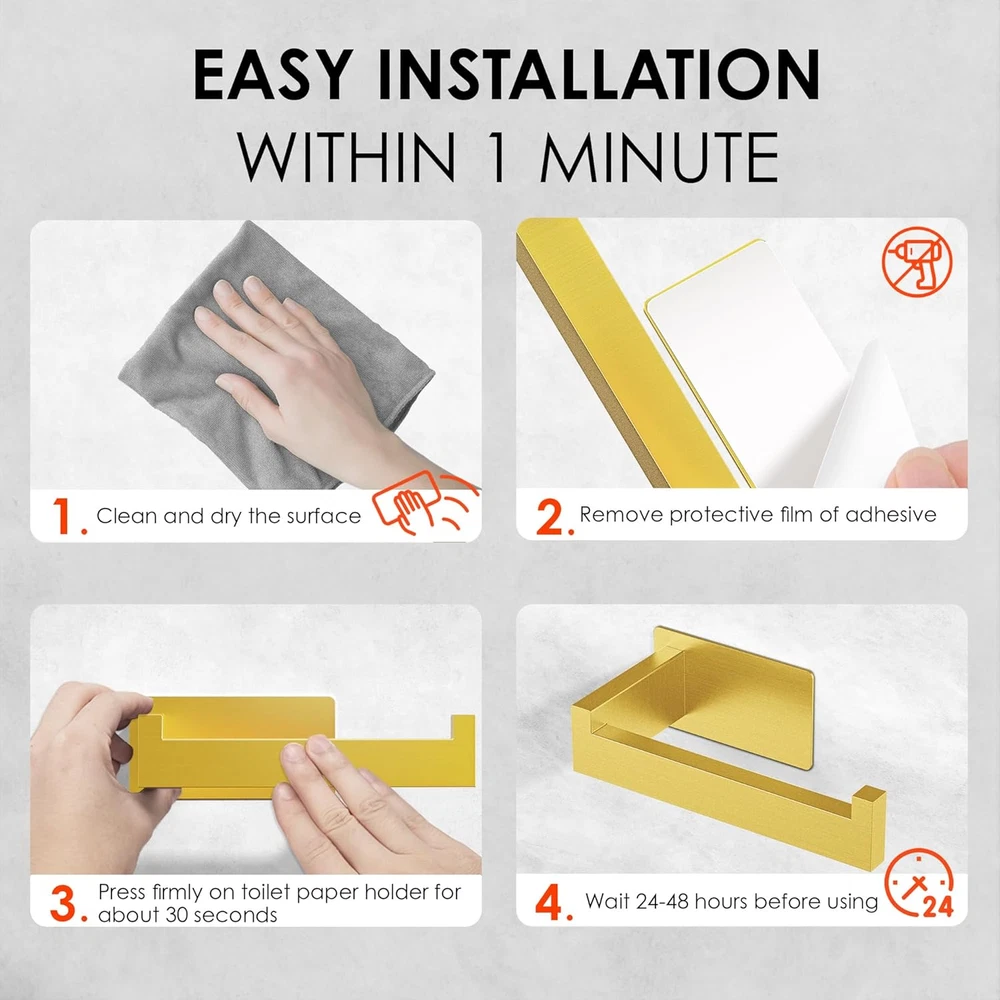 EASY INSTALLATION
WITHIN 1 MINUTE

1. Clean and dry the surface

2. Remove protective film of adhesive

3. Press firmly on toilet paper holder for about 30 seconds

4. Wait 24-48 hours before using

24