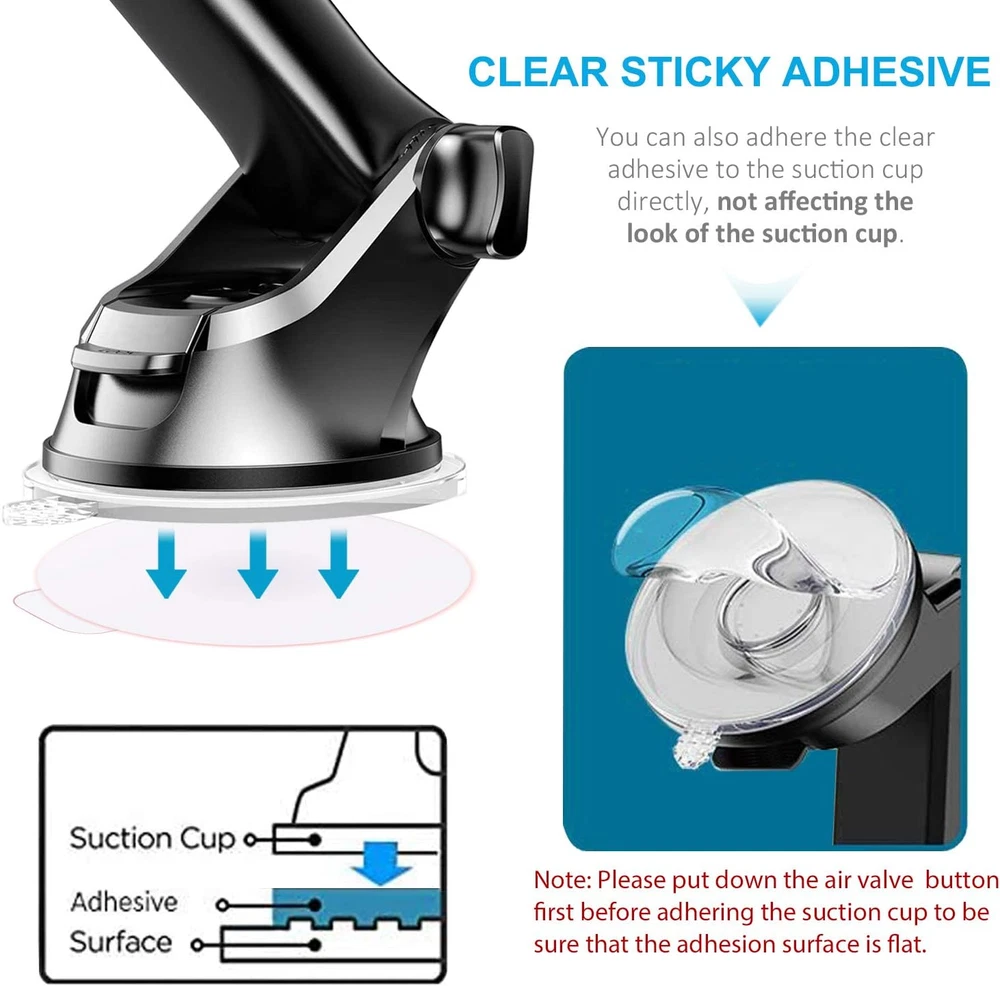 CLEAR STICKY ADHESIVE

You can also adhere the clear adhesive to the suction cup directly, not affecting the look of the suction cup.

Suction Cup

Adhesive

Surface

Note: Please put down the air valve button first before adhering the suction cup to be sure that the adhesion surface is flat.