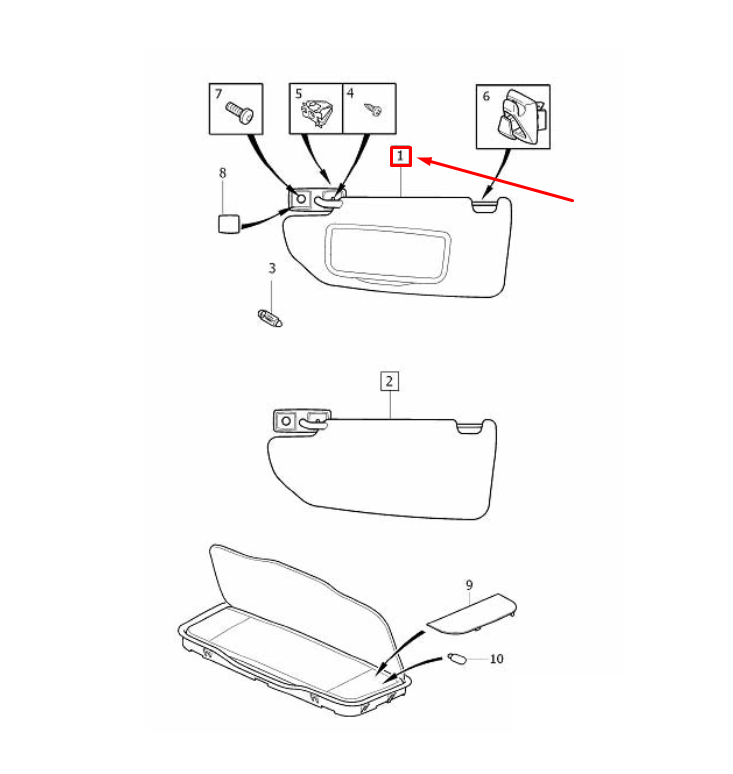 7
5
4
6
1
8
3
2
9
10