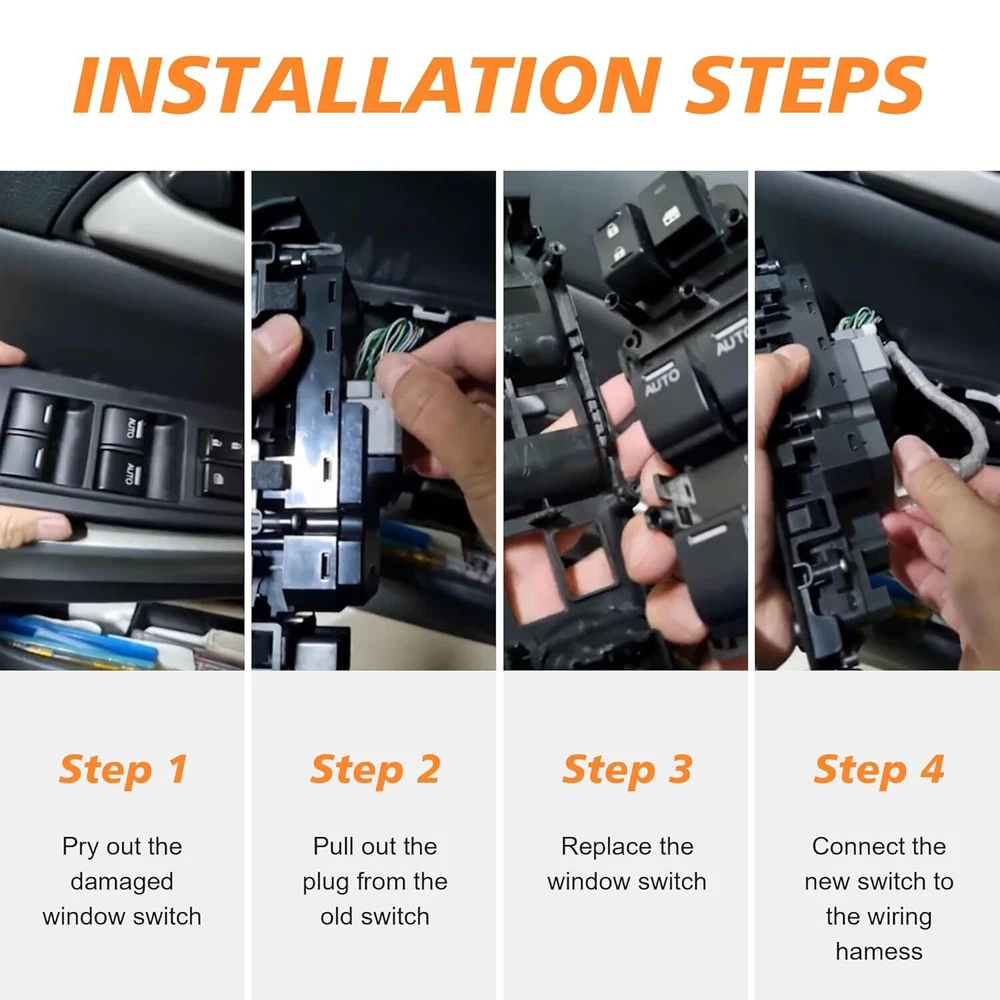 INSTALLATION STEPS

AUTO

AUTO

AUTO

AUTO

Step 1

Pry out the damaged window switch

Step 2

Pull out the plug from the old switch

Step 3

Replace the window switch

Step 4

Connect the new switch to the wiring hamess