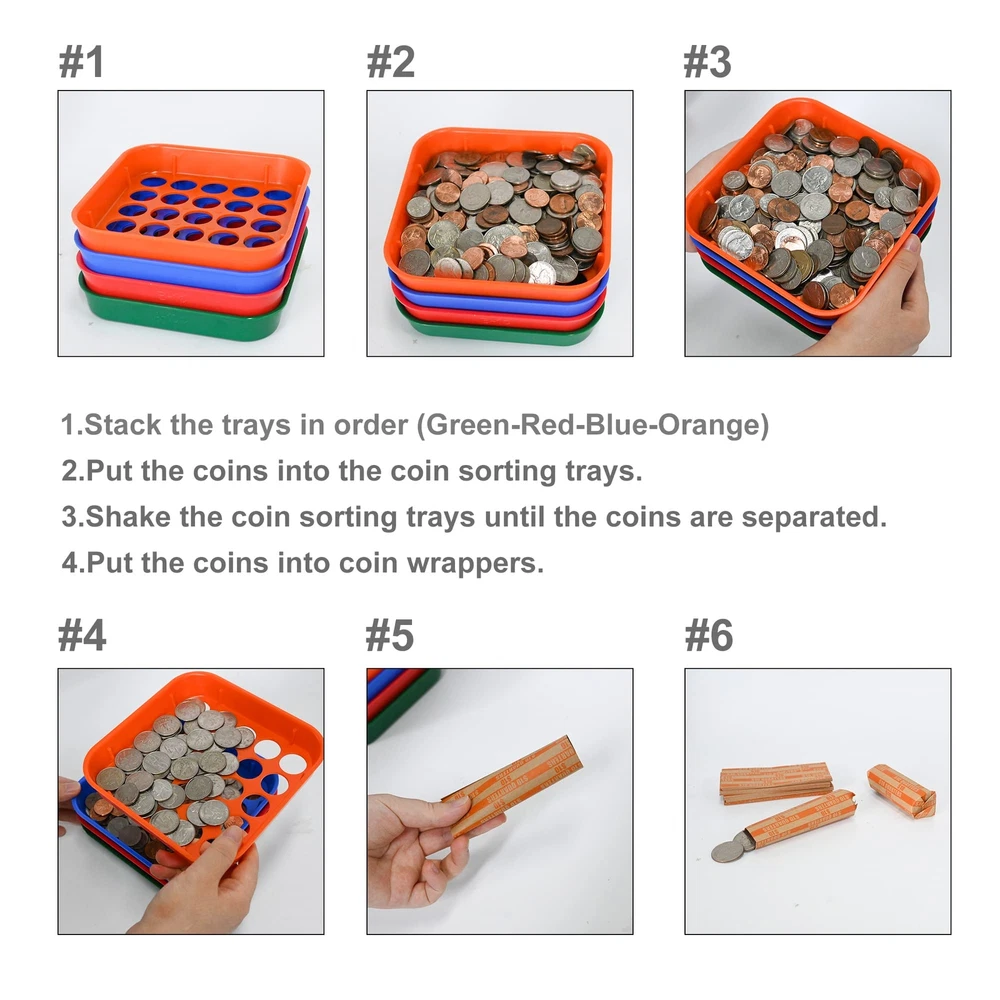 #1

#2

#3

1.Stack the trays in order (Green-Red-Blue-Orange)
2.Put the coins into the coin sorting trays.
3.Shake the coin sorting trays until the coins are separated.
4.Put the coins into coin wrappers.

#4

#5

#6