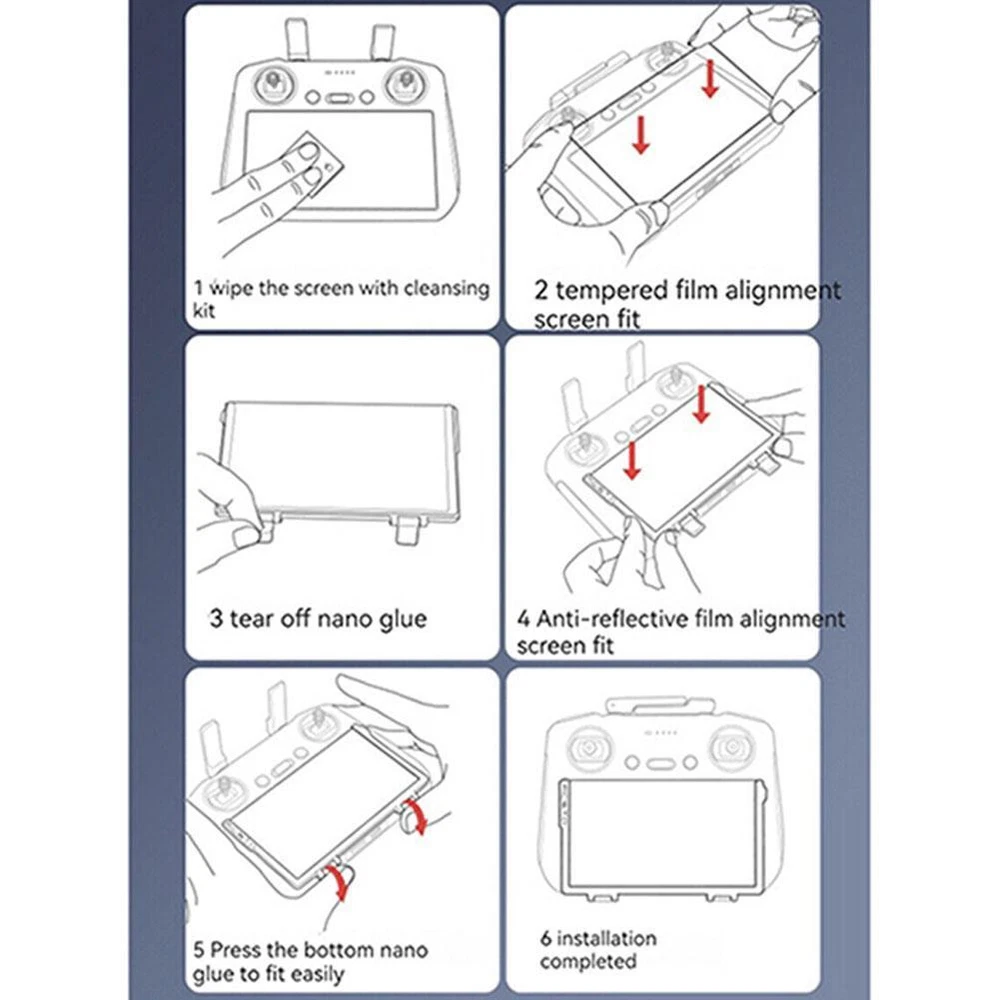 1 wipe the screen with cleansing kit

2 tempered film alignment screen fit

3 tear off nano glue

4 Anti-reflective film alignment screen fit

5 Press the bottom nano glue to fit easily

6 installation completed