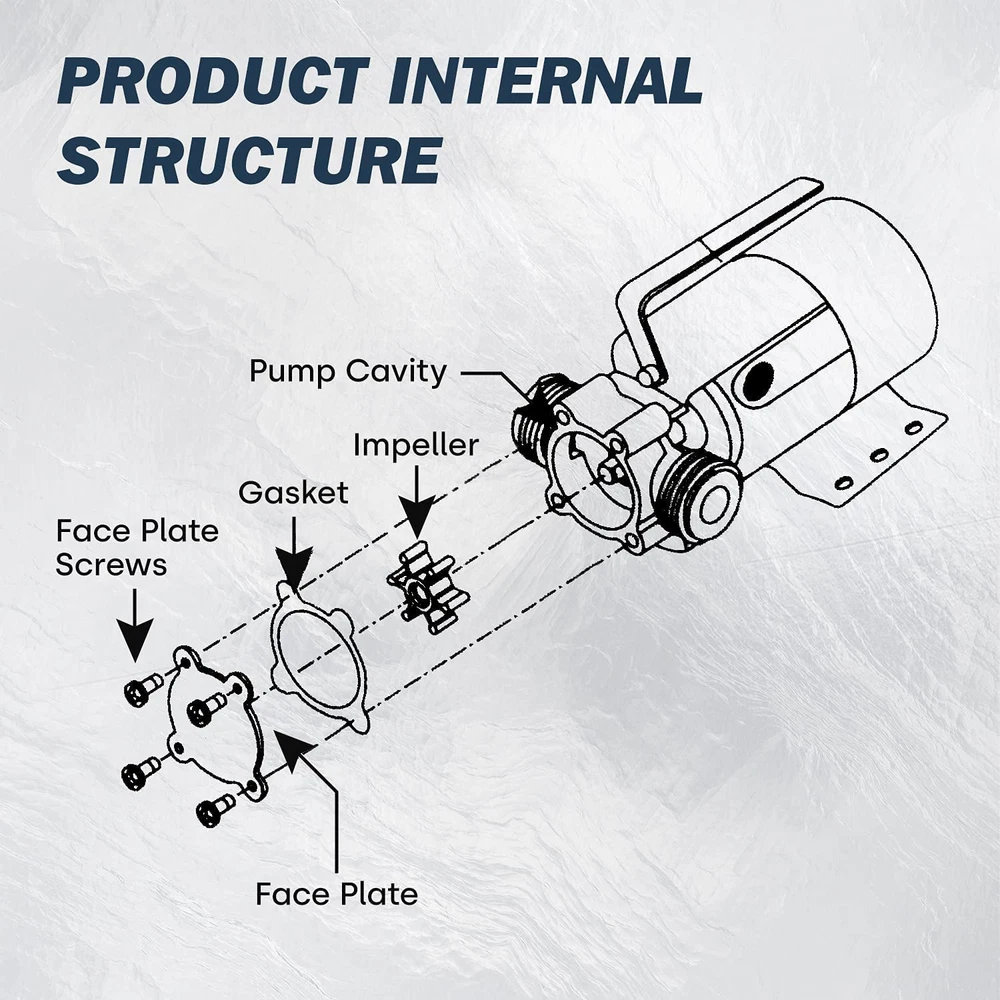 PRODUCT INTERNAL STRUCTURE

Pump Cavity

Impeller

Gasket

Face Plate Screws

Face Plate