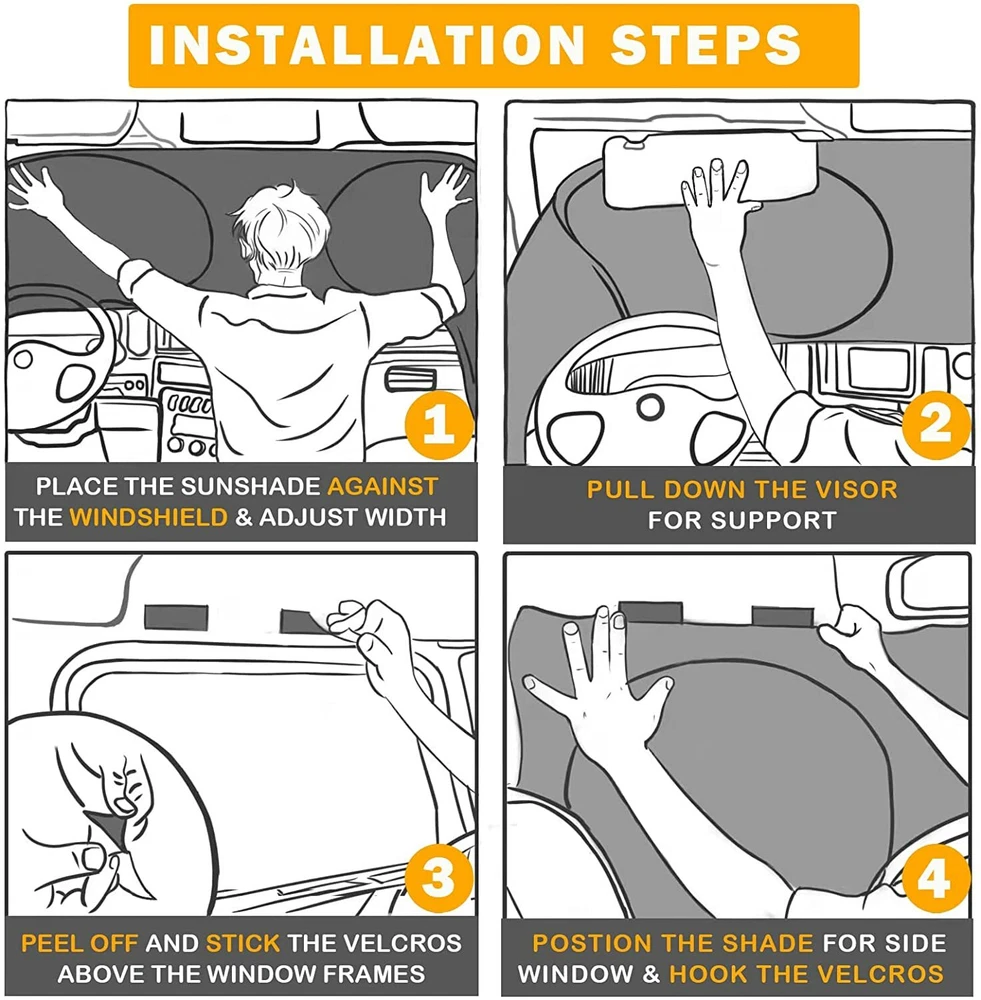 INSTALLATION STEPS

1

PLACE THE SUNSHADE AGAINST THE WINDSHIELD & ADJUST WIDTH

2

PULL DOWN THE VISOR FOR SUPPORT

3

PEEL OFF AND STICK THE VELCROS ABOVE THE WINDOW FRAMES

4

POSTION THE SHADE FOR SIDE WINDOW & HOOK THE VELCROS