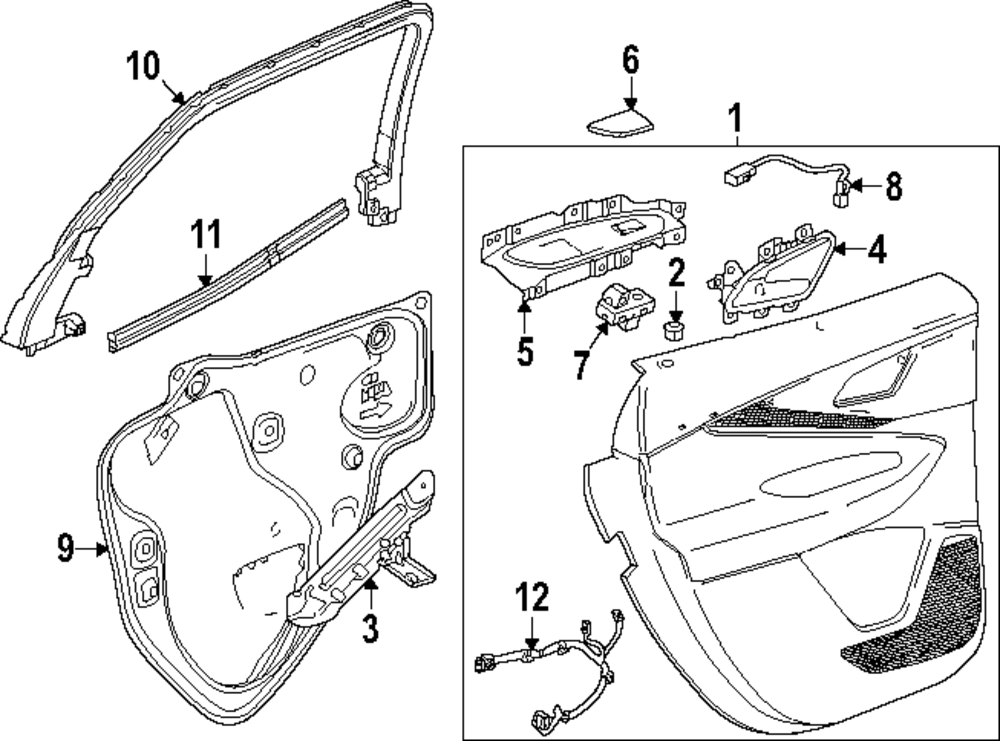 10
6
1
8
11
4
2
5
7
9
3
12