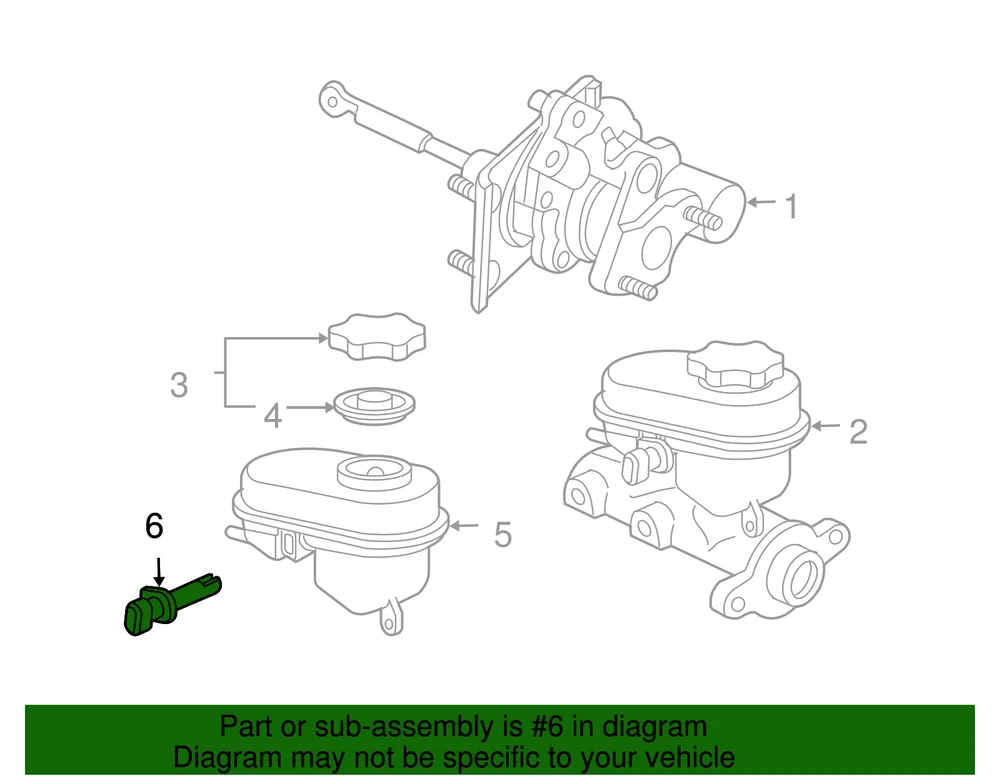 1
3
4
2
6
5

Part or sub-assembly is #6 in diagram
Diagram may not be specific to your vehicle