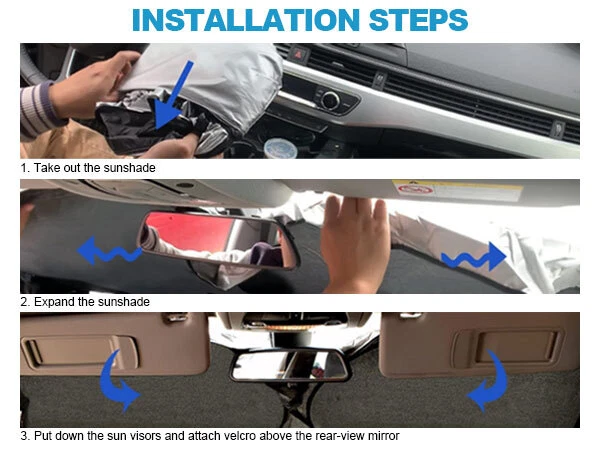 INSTALLATION STEPS

1. Take out the sunshade

2. Expand the sunshade

3. Put down the sun visors and attach velcro above the rear-view mirror