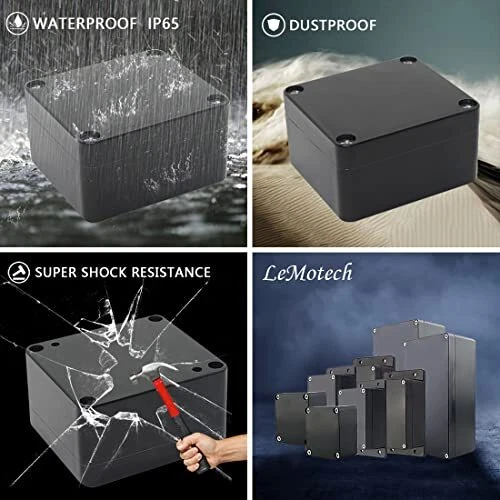 WATERPROOF IP65

DUSTPROOF

SUPER SHOCK RESISTANCE

LeMotech