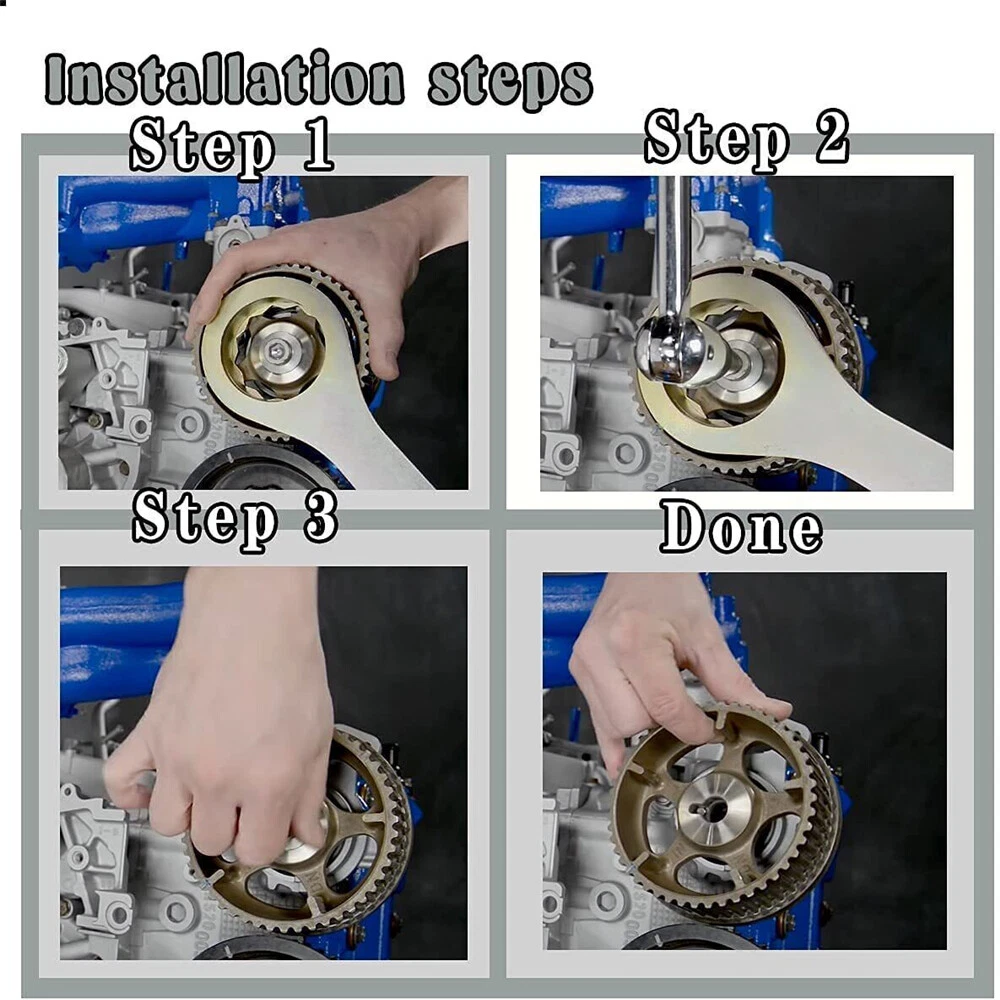 Installation steps

Step 1

Step 2

Step 3

Done