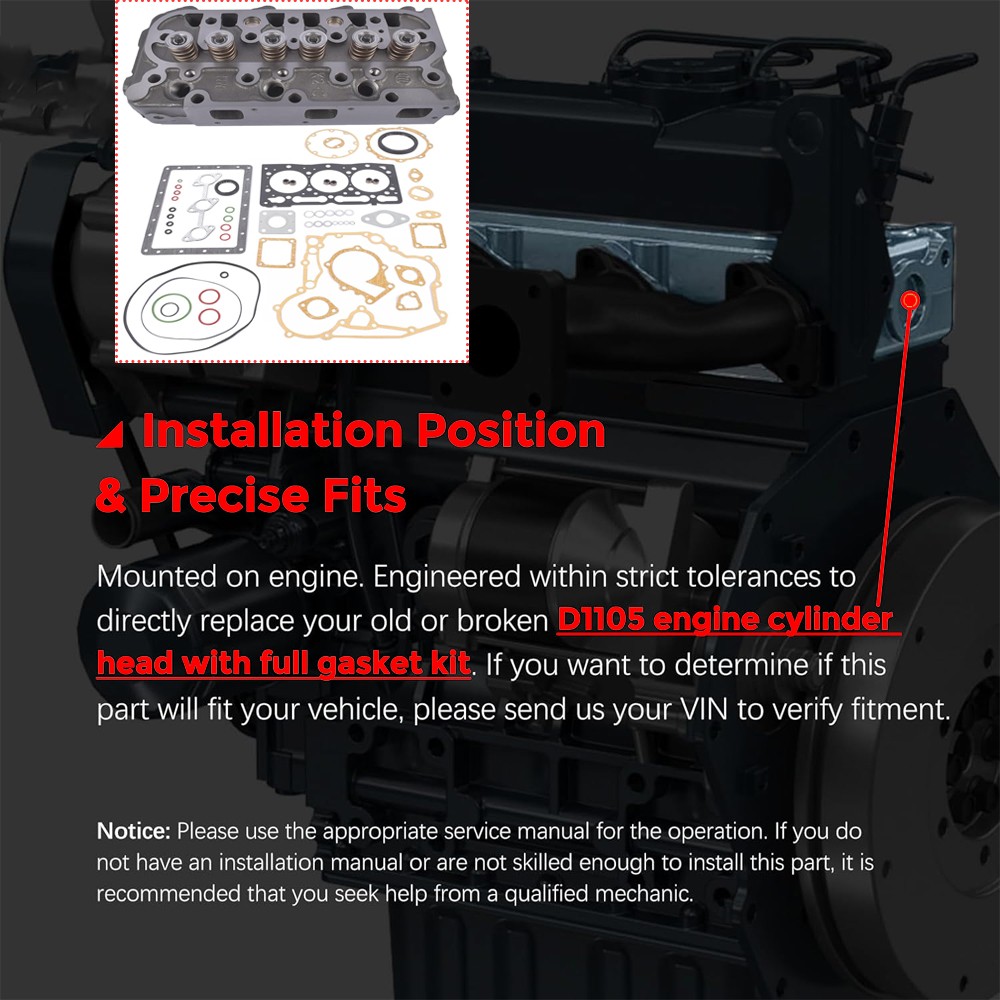 Installation Position & Precise Fits

Mounted on engine. Engineered within strict tolerances to directly replace your old or broken D1105 engine cylinder head with full gasket kit. If you want to determine if this part will fit your vehicle, please send us your VIN to verify fitment.

Notice: Please use the appropriate service manual for the operation. If you do not have an installation manual or are not skilled enough to install this part, it is recommended that you seek help from a qualified mechanic.