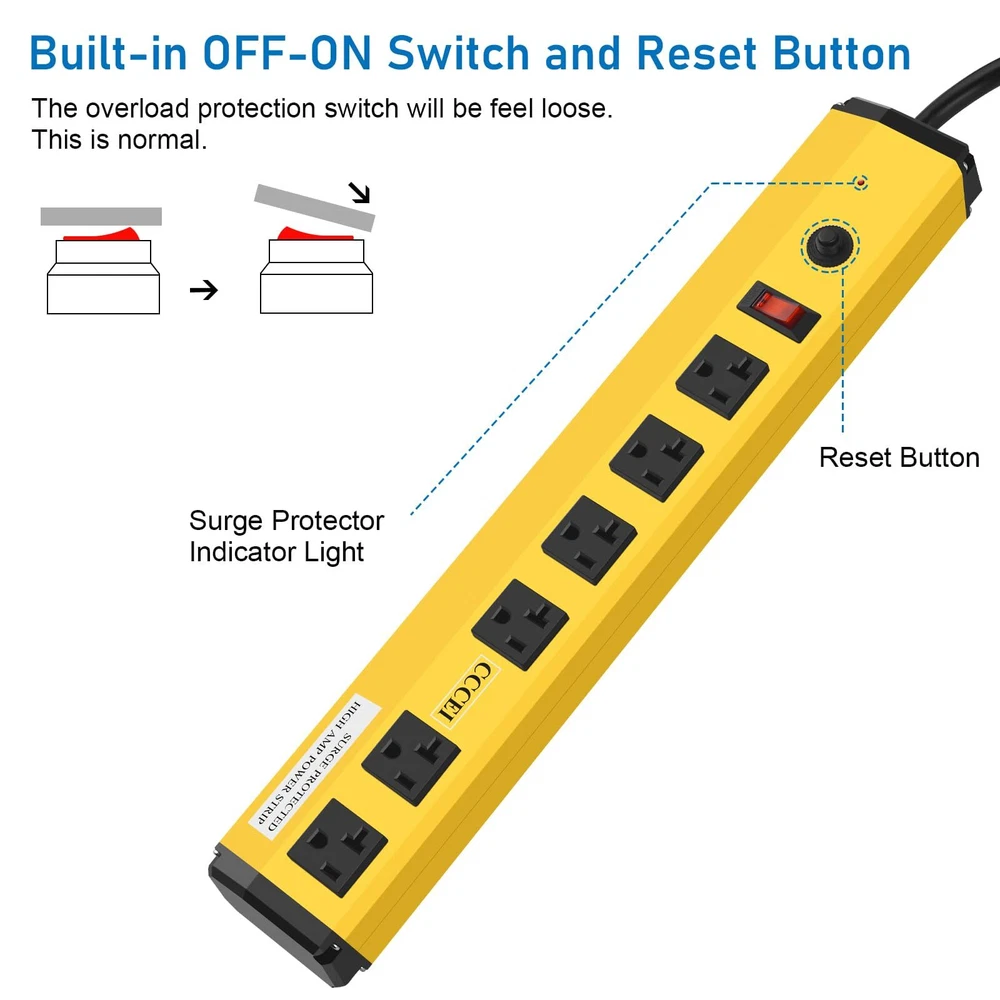 Built-in OFF-ON Switch and Reset Button

The overload protection switch will be feel loose. This is normal.

Reset Button

Surge Protector Indicator Light

CCCEI

HIGH AMP POWER STRIP
SURGE PROTECTED