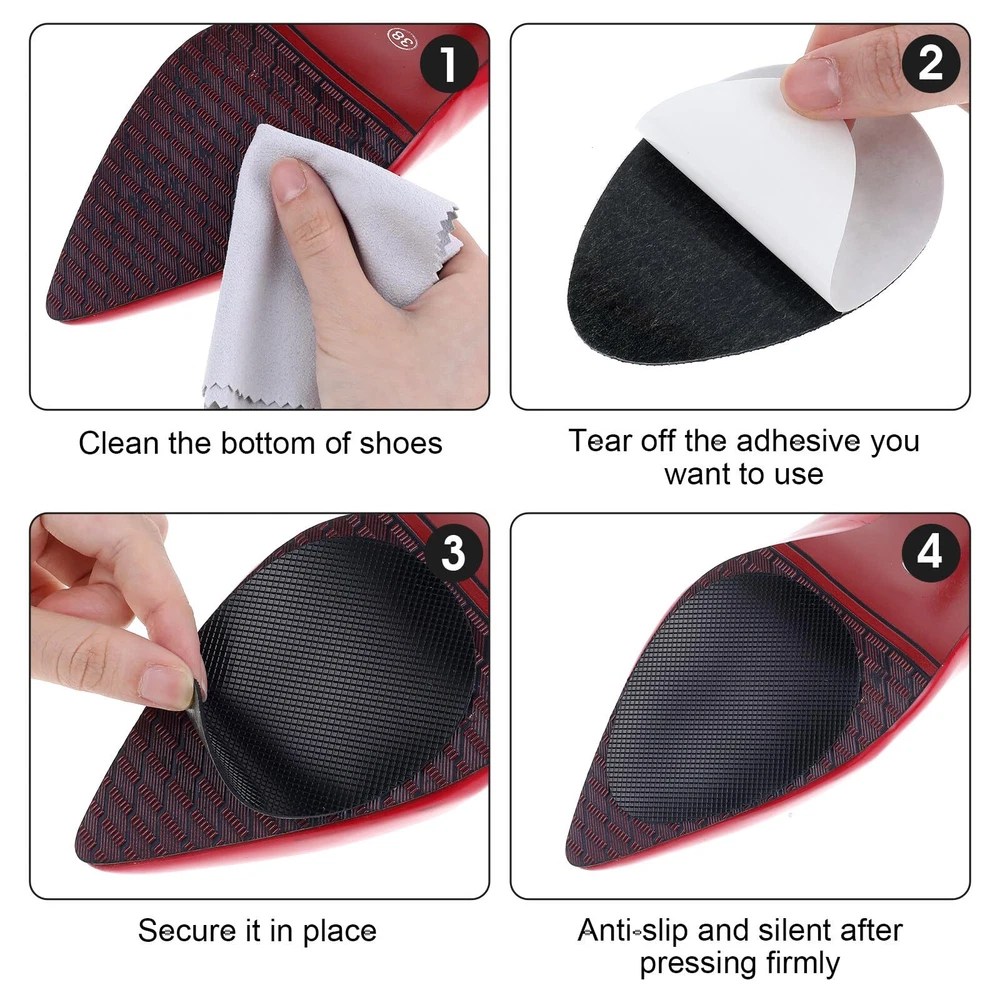 1

38

Clean the bottom of shoes

2

Tear off the adhesive you want to use

3

Secure it in place

4

Anti-slip and silent after pressing firmly