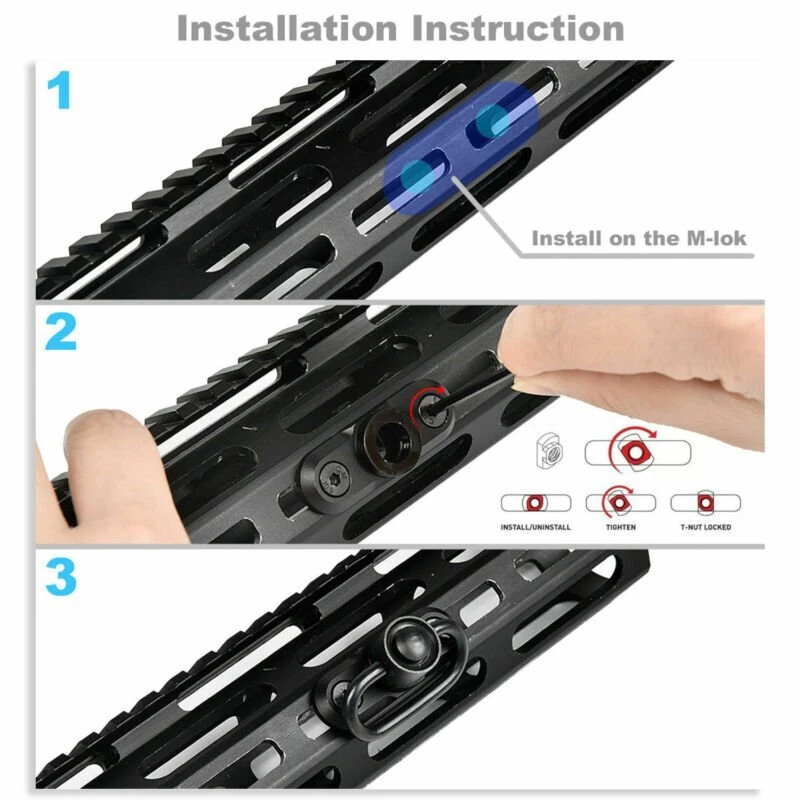 Installation Instruction

1

Install on the M-lok

2

INSTALL/UNINSTALL

TIGHTEN

T-NUT LOCKED

3