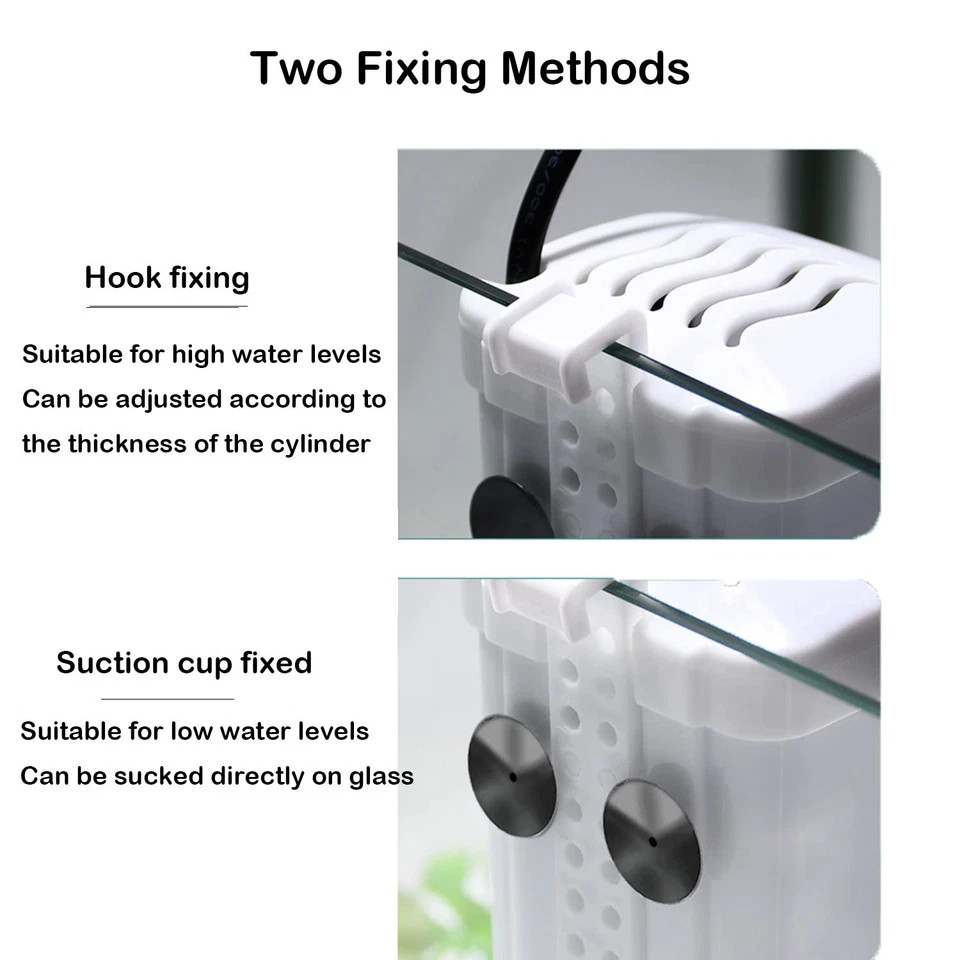 Two Fixing Methods

Hook fixing

Suitable for high water levels
Can be adjusted according to the thickness of the cylinder

Suction cup fixed

Suitable for low water levels
Can be sucked directly on glass