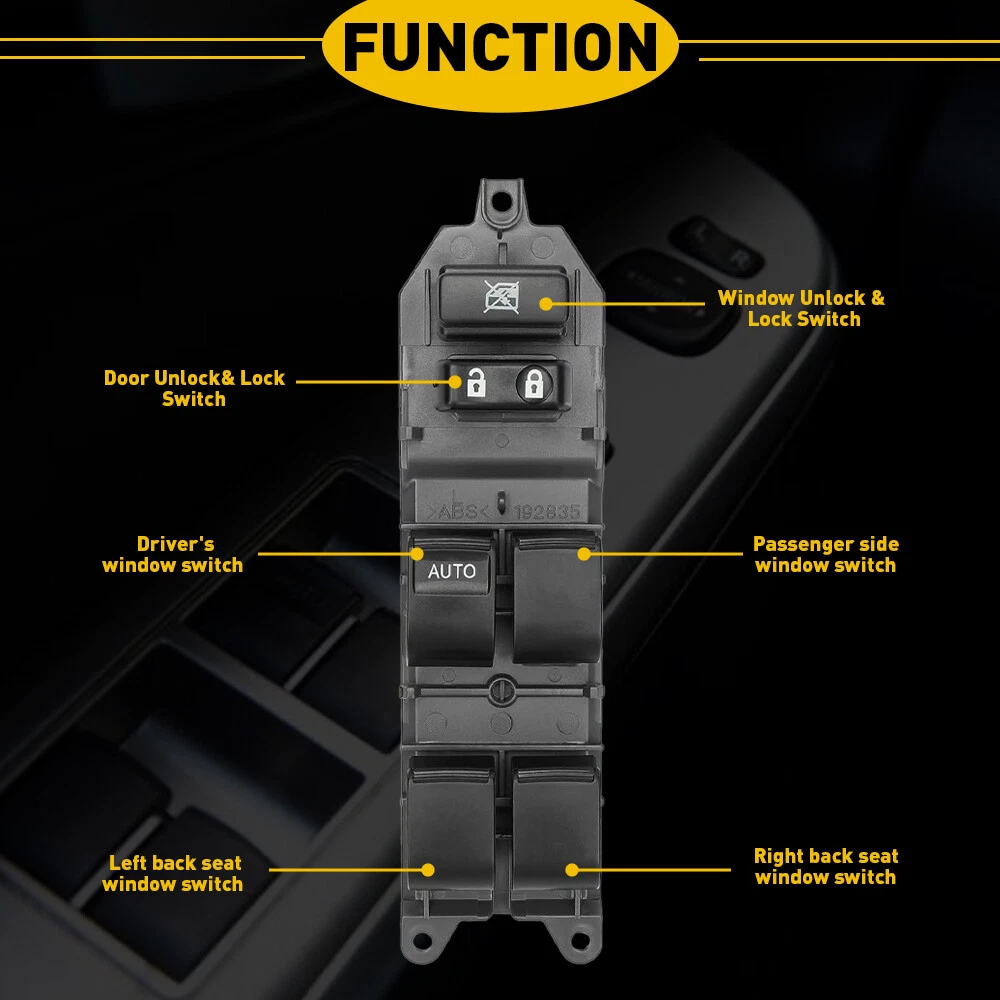 FUNCTION

Window Unlock & Lock Switch

Door Unlock& Lock Switch

>ABS< 192835

Driver's window switch

AUTO

Passenger side window switch

Left back seat window switch

Right back seat window switch