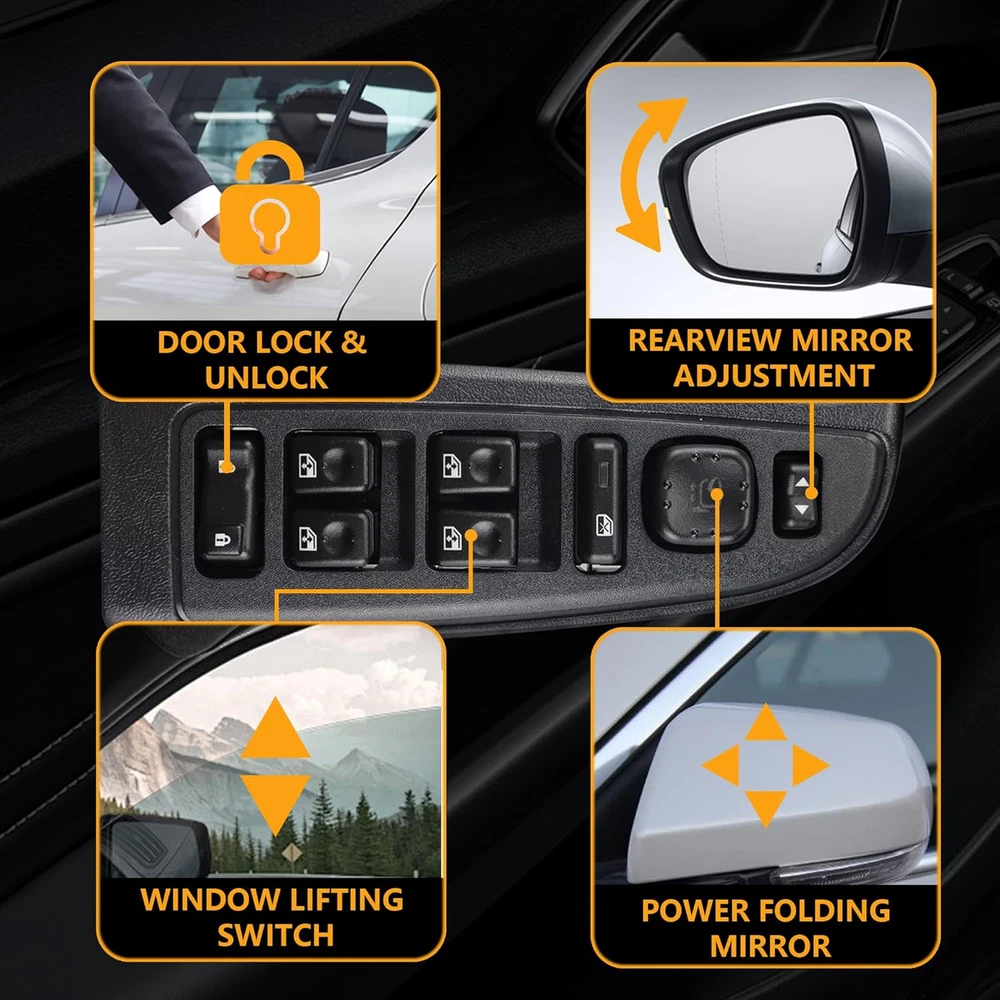 DOOR LOCK & UNLOCK

REARVIEW MIRROR ADJUSTMENT

WINDOW LIFTING SWITCH

POWER FOLDING MIRROR