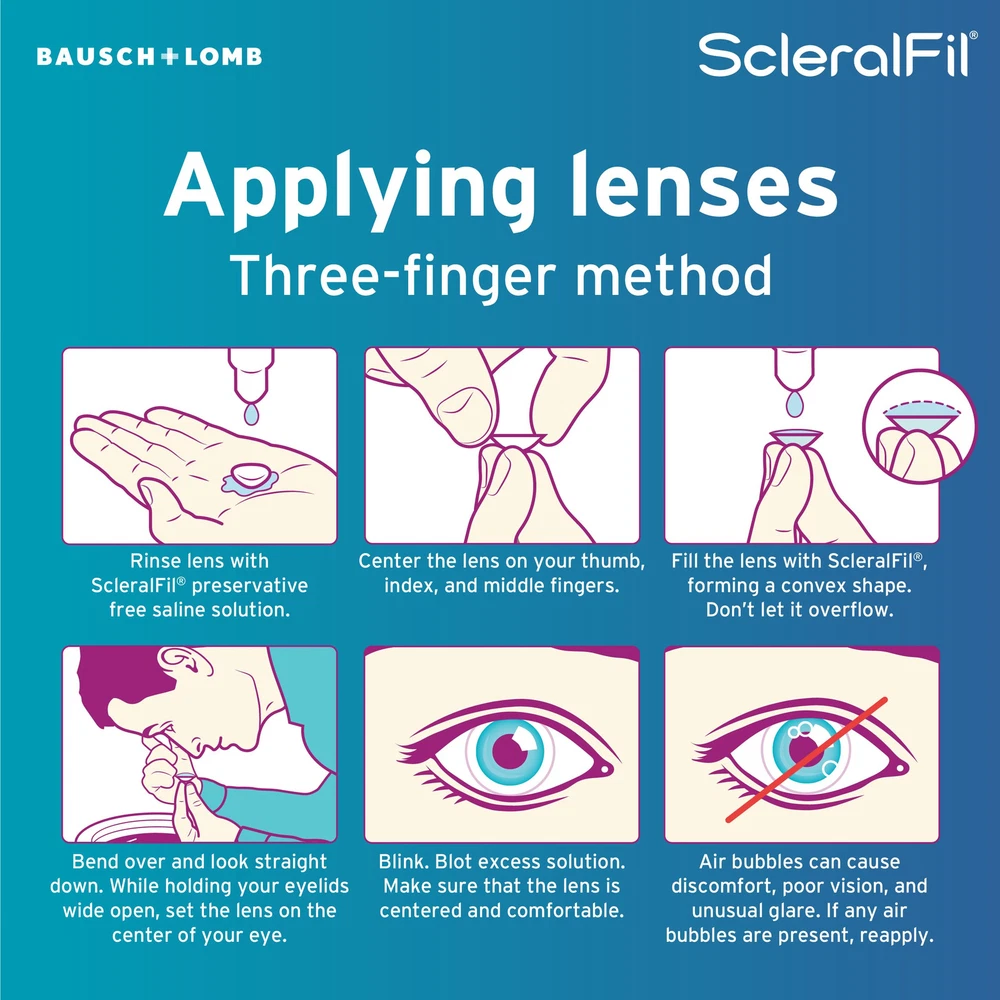 BAUSCH+LOMB

ScleralFil®

Applying lenses
Three-finger method

Rinse lens with ScleralFil® preservative free saline solution.

Center the lens on your thumb, index, and middle fingers.

Fill the lens with ScleralFil®, forming a convex shape. Don't let it overflow.

Bend over and look straight down. While holding your eyelids wide open, set the lens on the center of your eye.

Blink. Blot excess solution. Make sure that the lens is centered and comfortable.

Air bubbles can cause discomfort, poor vision, and unusual glare. If any air bubbles are present, reapply.