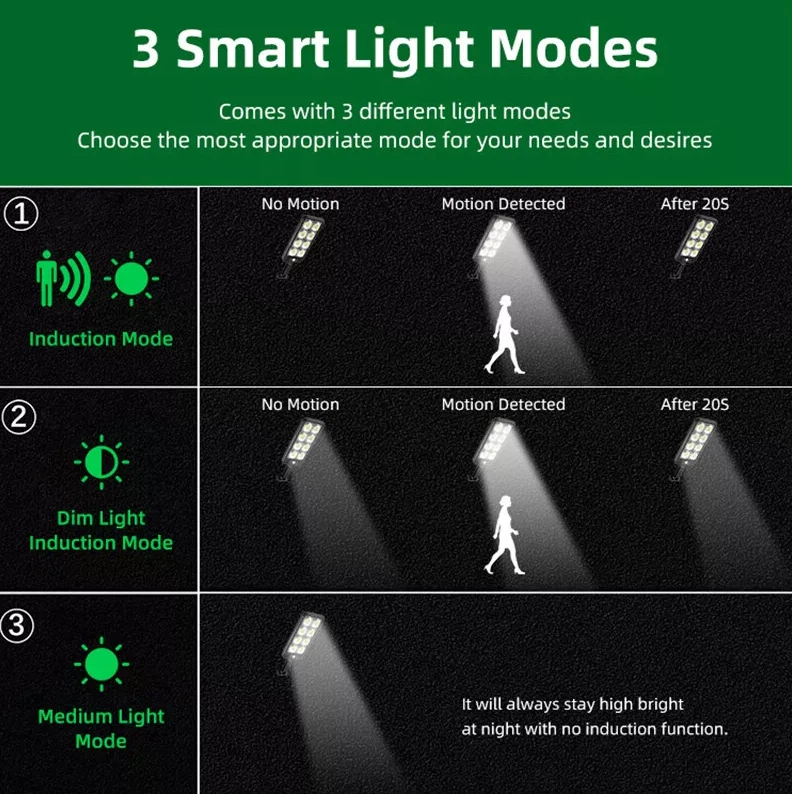 3 Smart Light Modes

Comes with 3 different light modes
Choose the most appropriate mode for your needs and desires

①

Induction Mode

No Motion

Motion Detected

After 20S

②

Dim Light Induction Mode

No Motion

Motion Detected

After 20S

③

Medium Light Mode

It will always stay high bright at night with no induction function.