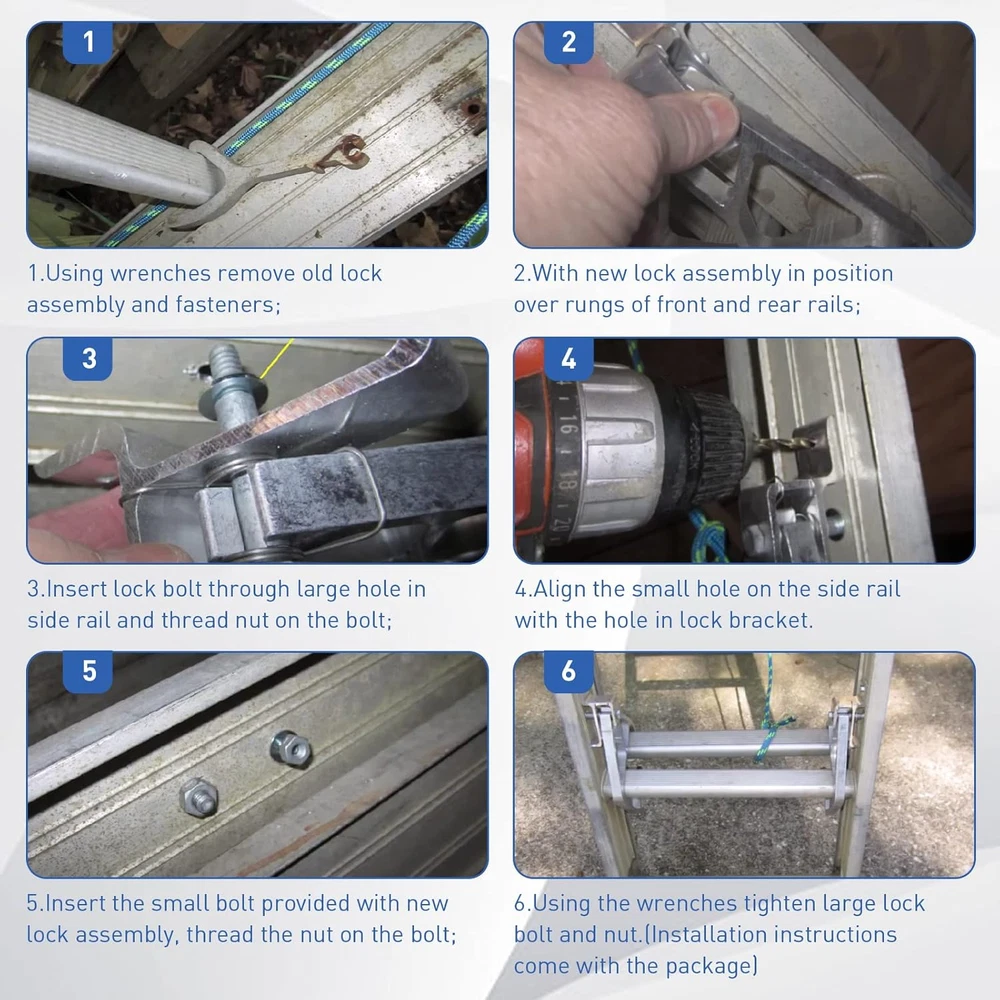 1

1.Using wrenches remove old lock assembly and fasteners;

2

2.With new lock assembly in position over rungs of front and rear rails;

3

3.Insert lock bolt through large hole in side rail and thread nut on the bolt;

4

16 18 20

4.Align the small hole on the side rail with the hole in lock bracket.

5

5.Insert the small bolt provided with new lock assembly, thread the nut on the bolt;

6

6.Using the wrenches tighten large lock bolt and nut.(Installation instructions come with the package)