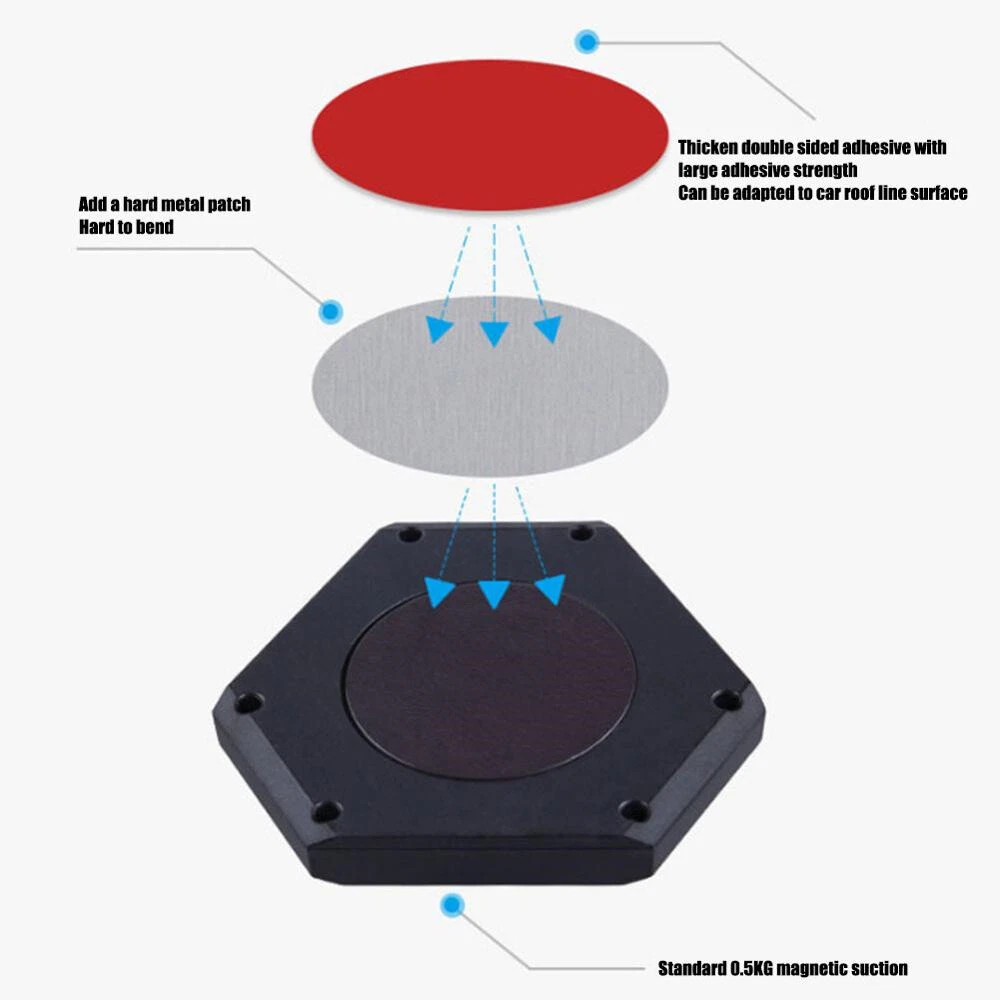 Thicken double sided adhesive with large adhesive strength
Can be adapted to car roof line surface

Add a hard metal patch
Hard to bend

Standard 0.5KG magnetic suction