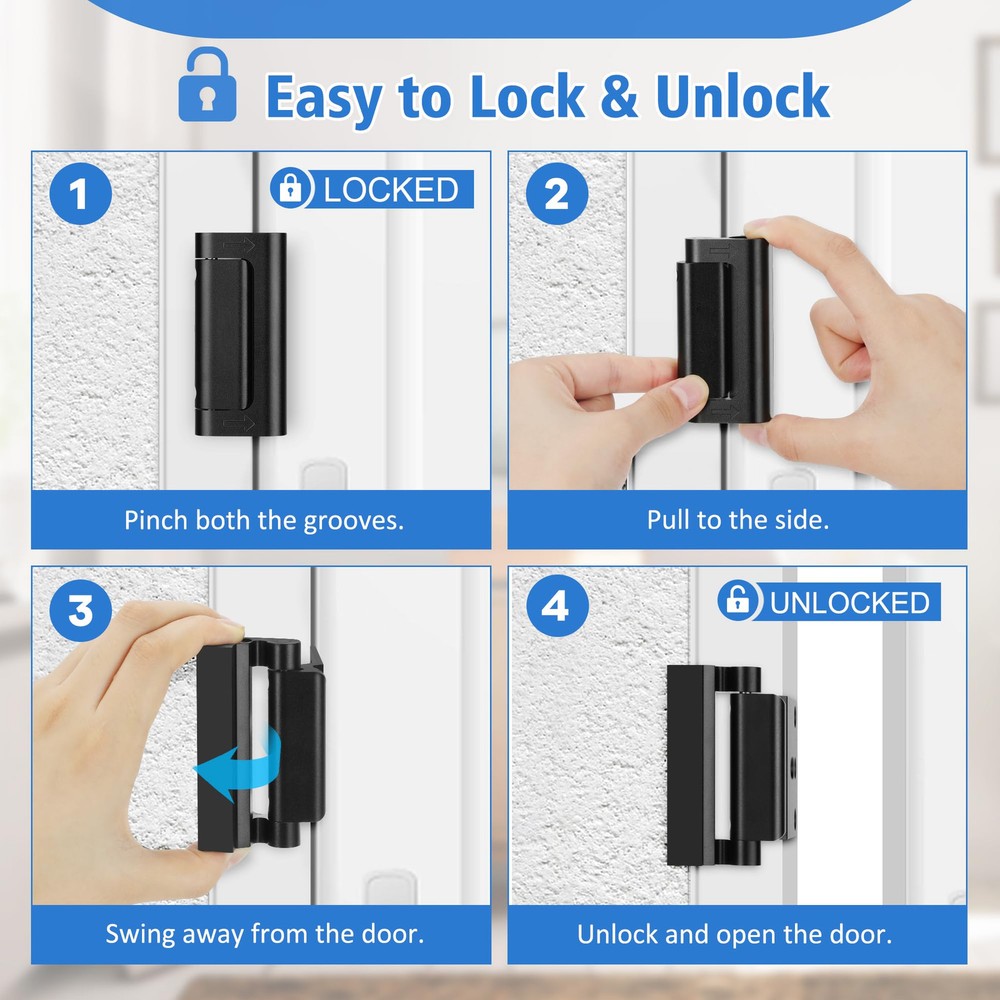 Easy to Lock & Unlock

1
LOCKED
Pinch both the grooves.

2
Pull to the side.

3
Swing away from the door.

4
UNLOCKED
Unlock and open the door.