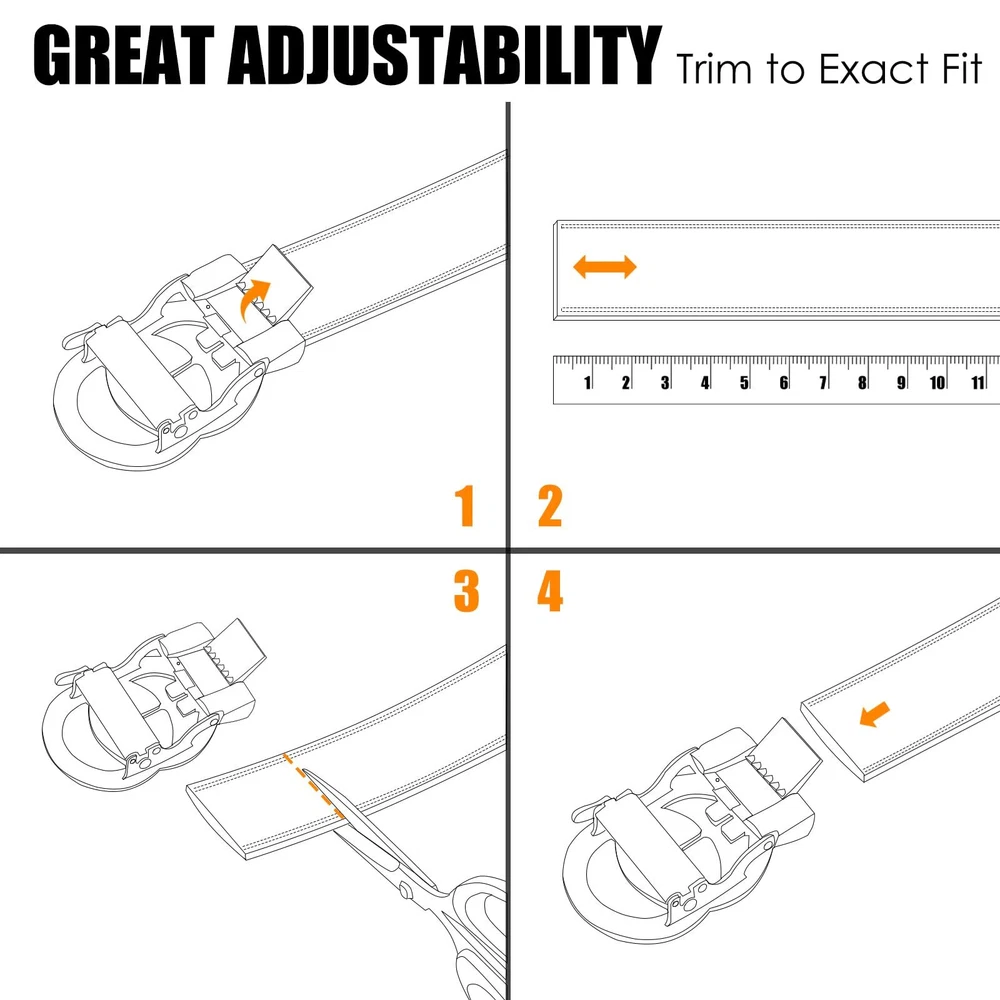 GREAT ADJUSTABILITY Trim to Exact Fit

1 2 3 4 5 6 7 8 9 10 11

1

2

3

4