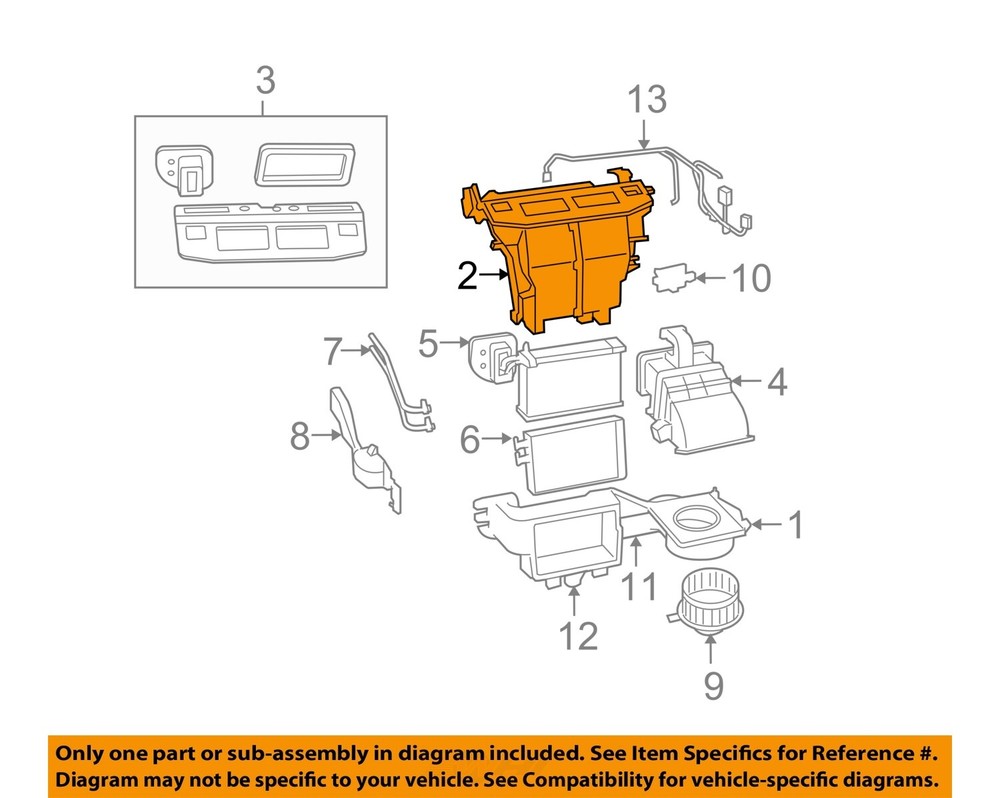 3
13
2
10
7
5
4
8
6
1
11
12
9

Only one part or sub-assembly in diagram included. See Item Specifics for Reference #. Diagram may not be specific to your vehicle. See Compatibility for vehicle-specific diagrams.