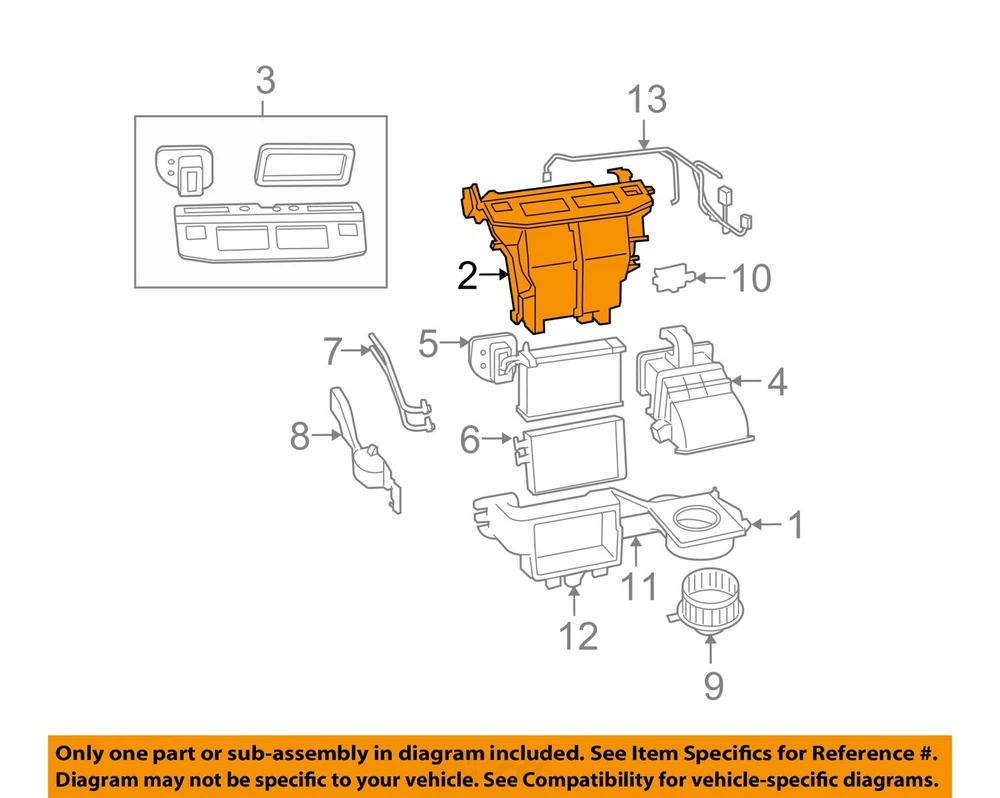 3

13

2

10

7

5

4

8

6

1

11

12

9

Only one part or sub-assembly in diagram included. See Item Specifics for Reference #. Diagram may not be specific to your vehicle. See Compatibility for vehicle-specific diagrams.