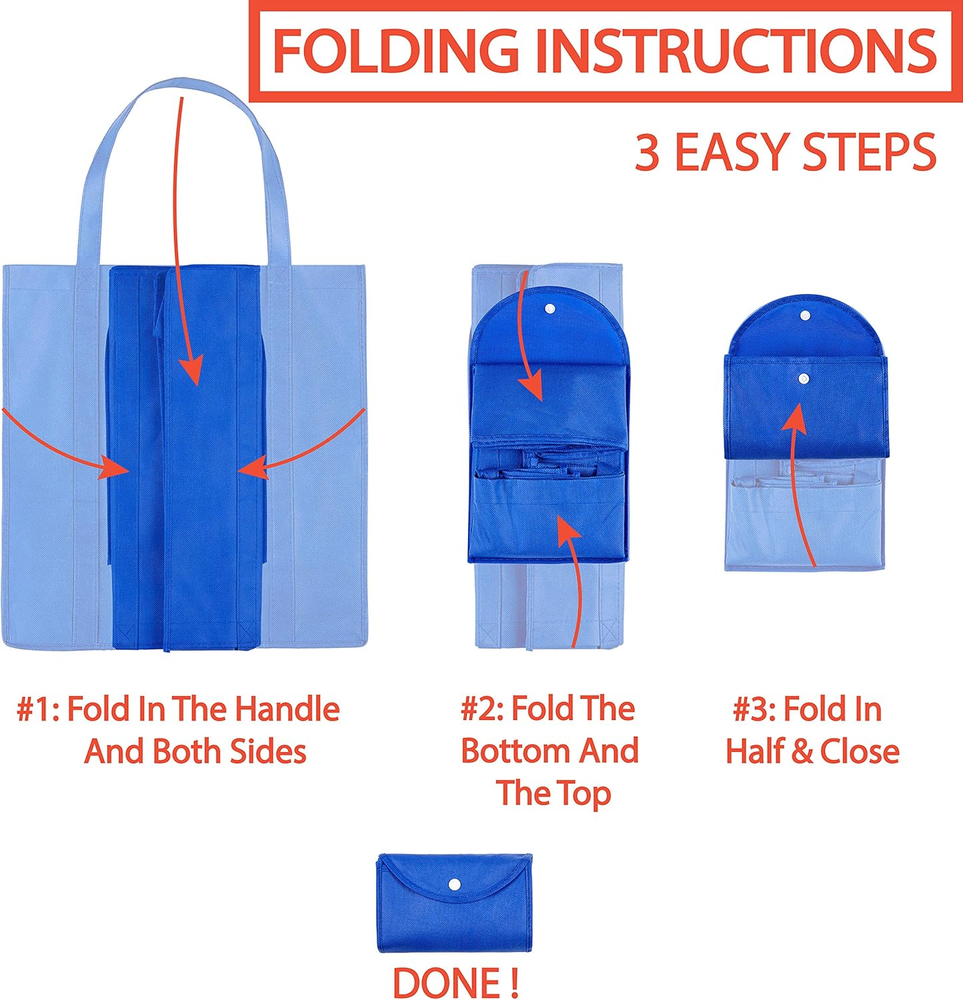 FOLDING INSTRUCTIONS

3 EASY STEPS

#1: Fold In The Handle And Both Sides

#2: Fold The Bottom And The Top

#3: Fold In Half & Close

DONE !