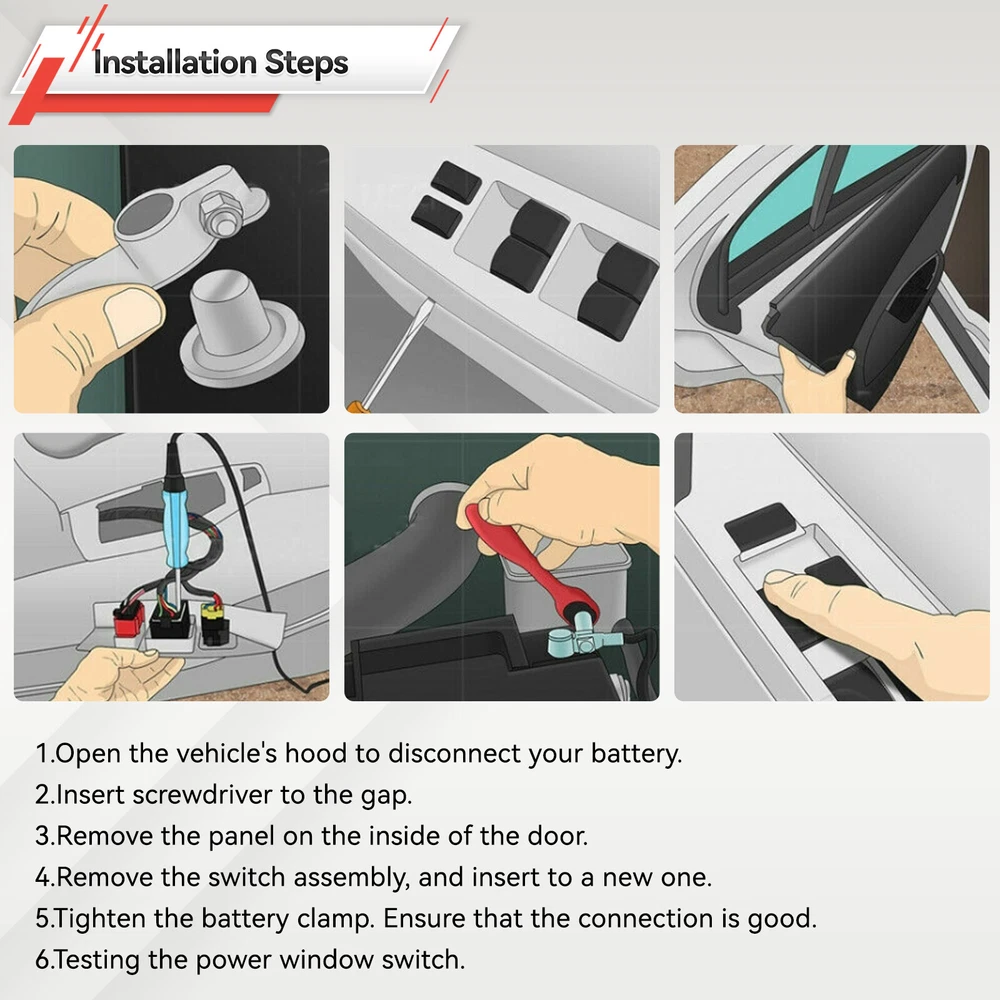 Installation Steps

1.Open the vehicle's hood to disconnect your battery.
2.Insert screwdriver to the gap.
3.Remove the panel on the inside of the door.
4.Remove the switch assembly, and insert to a new one.
5.Tighten the battery clamp. Ensure that the connection is good.
6.Testing the power window switch.