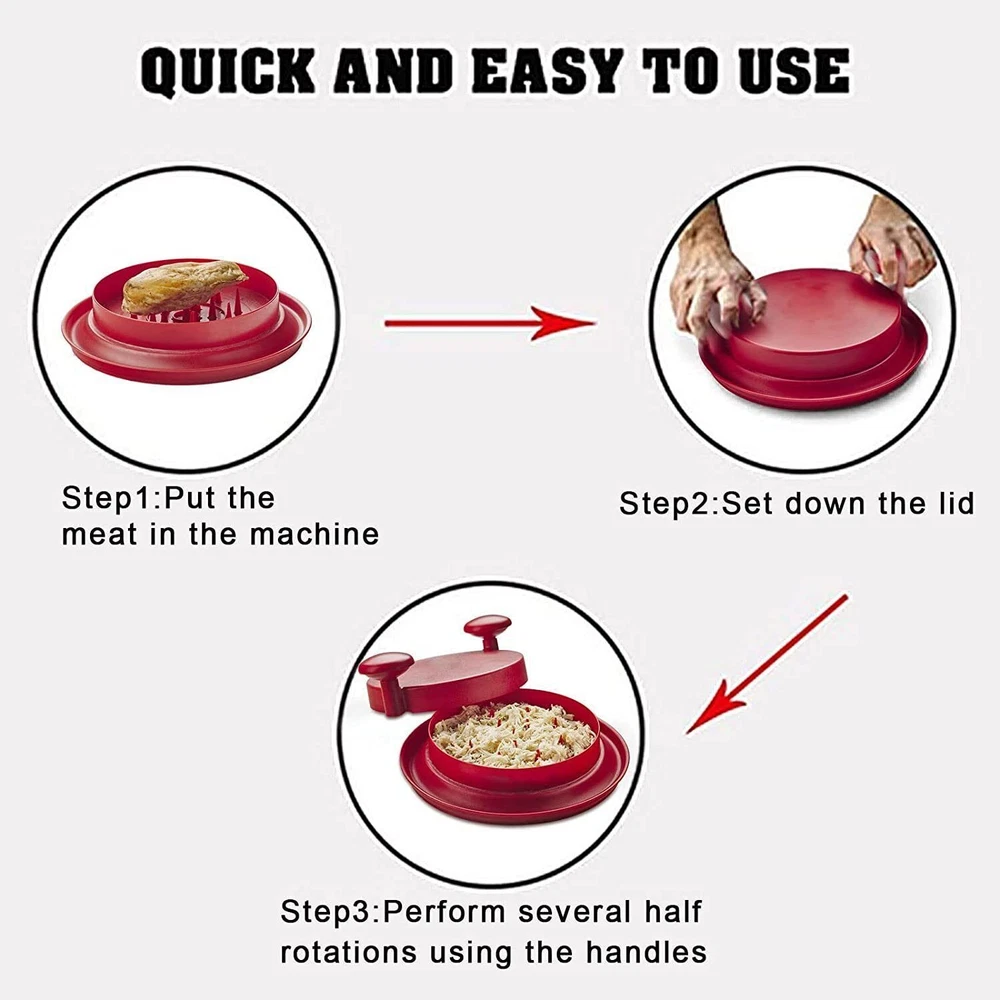 QUICK AND EASY TO USE

Step1:Put the meat in the machine

Step2:Set down the lid

Step3:Perform several half rotations using the handles