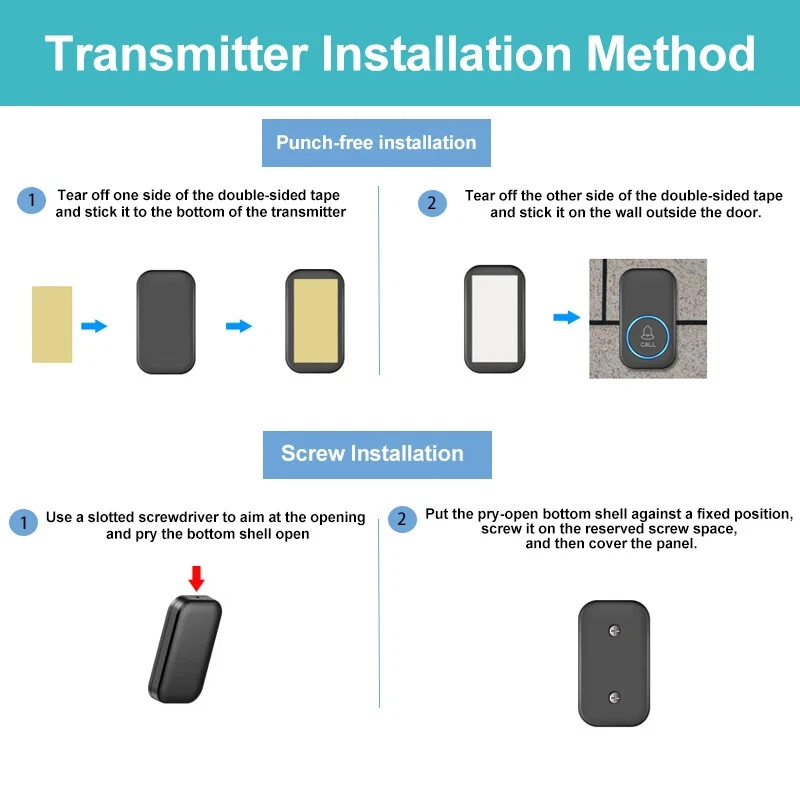 Transmitter Installation Method

Punch-free installation

1 Tear off one side of the double-sided tape and stick it to the bottom of the transmitter

2 Tear off the other side of the double-sided tape and stick it on the wall outside the door.

CALL

Screw Installation

1 Use a slotted screwdriver to aim at the opening and pry the bottom shell open

2 Put the pry-open bottom shell against a fixed position, screw it on the reserved screw space, and then cover the panel.