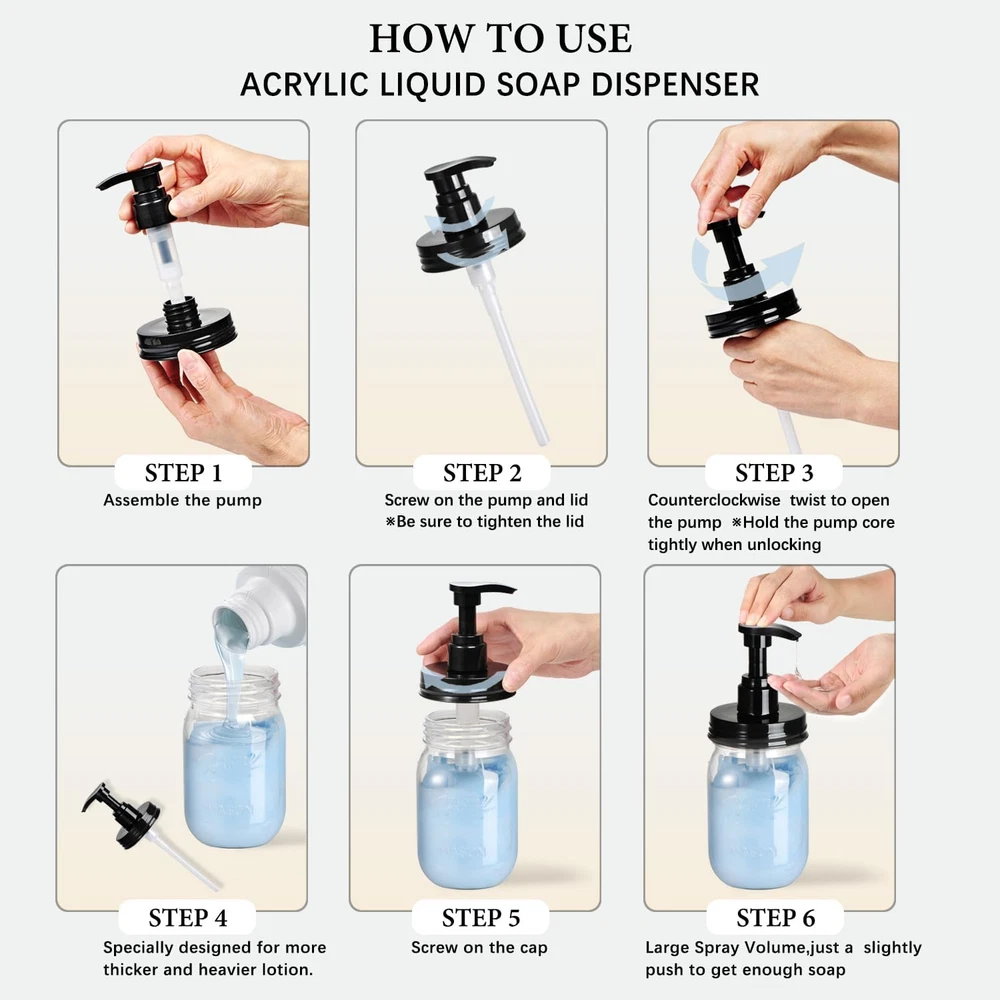 HOW TO USE
ACRYLIC LIQUID SOAP DISPENSER

STEP 1
Assemble the pump

STEP 2
Screw on the pump and lid
※Be sure to tighten the lid

STEP 3
Counterclockwise twist to open the pump ※Hold the pump core tightly when unlocking

STEP 4
Specially designed for more thicker and heavier lotion.

STEP 5
Screw on the cap

STEP 6
Large Spray Volume,just a slightly push to get enough soap