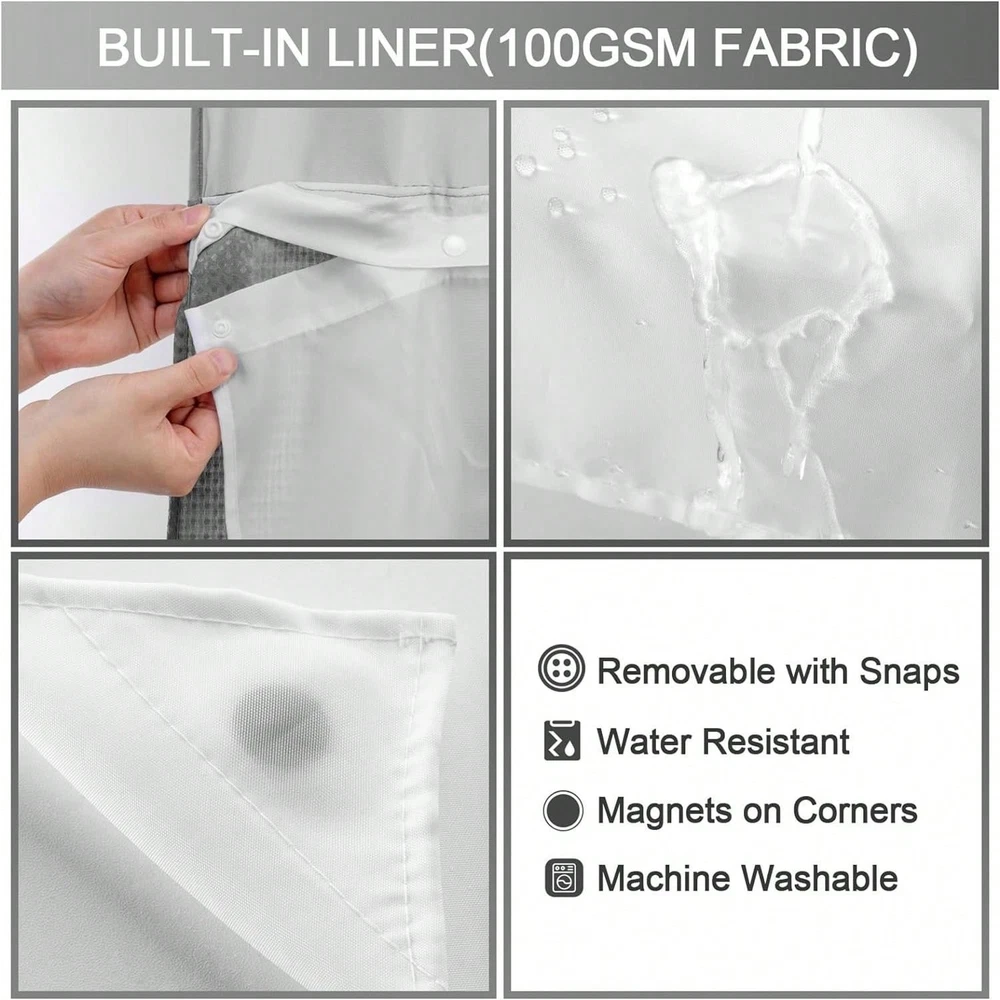 BUILT-IN LINER(100GSM FABRIC)

Removable with Snaps

Water Resistant

Magnets on Corners

Machine Washable