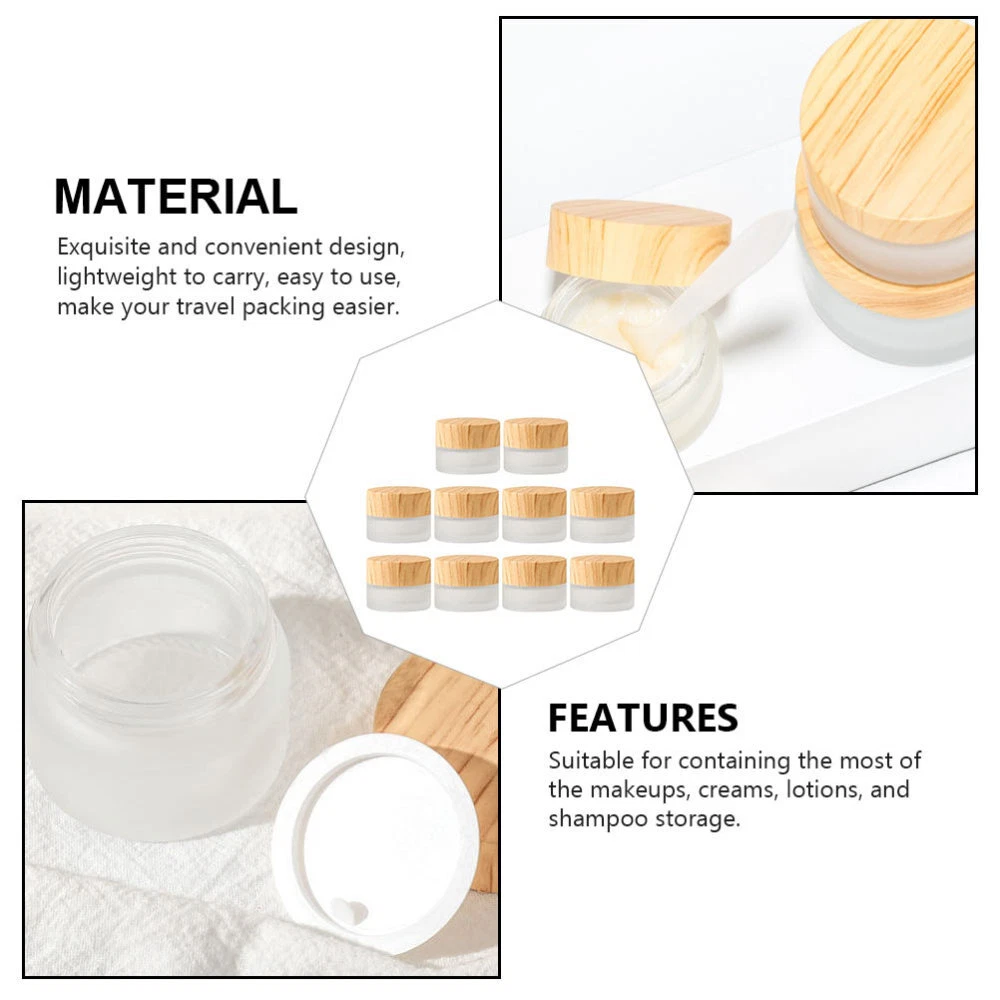 MATERIAL

Exquisite and convenient design, lightweight to carry, easy to use, make your travel packing easier.

FEATURES

Suitable for containing the most of the makeups, creams, lotions, and shampoo storage.