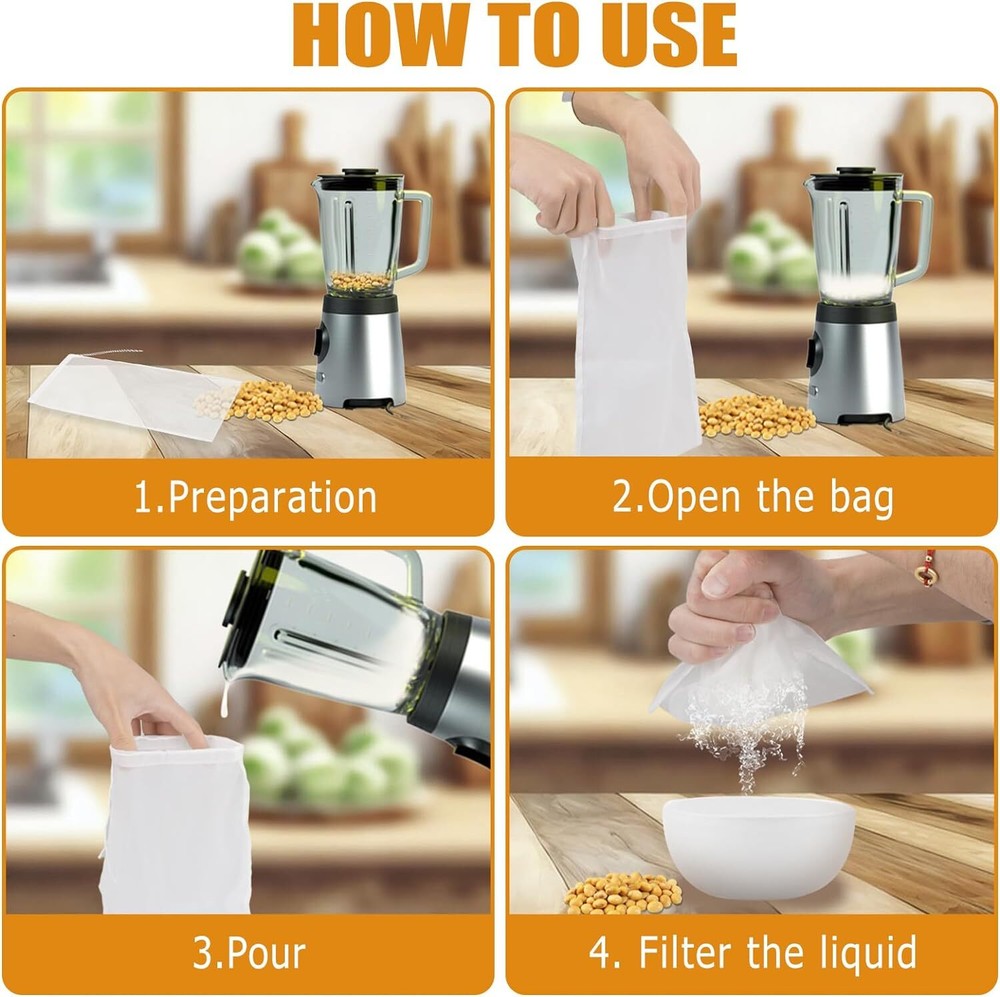 HOW TO USE

1.Preparation

2.Open the bag

3.Pour

4. Filter the liquid